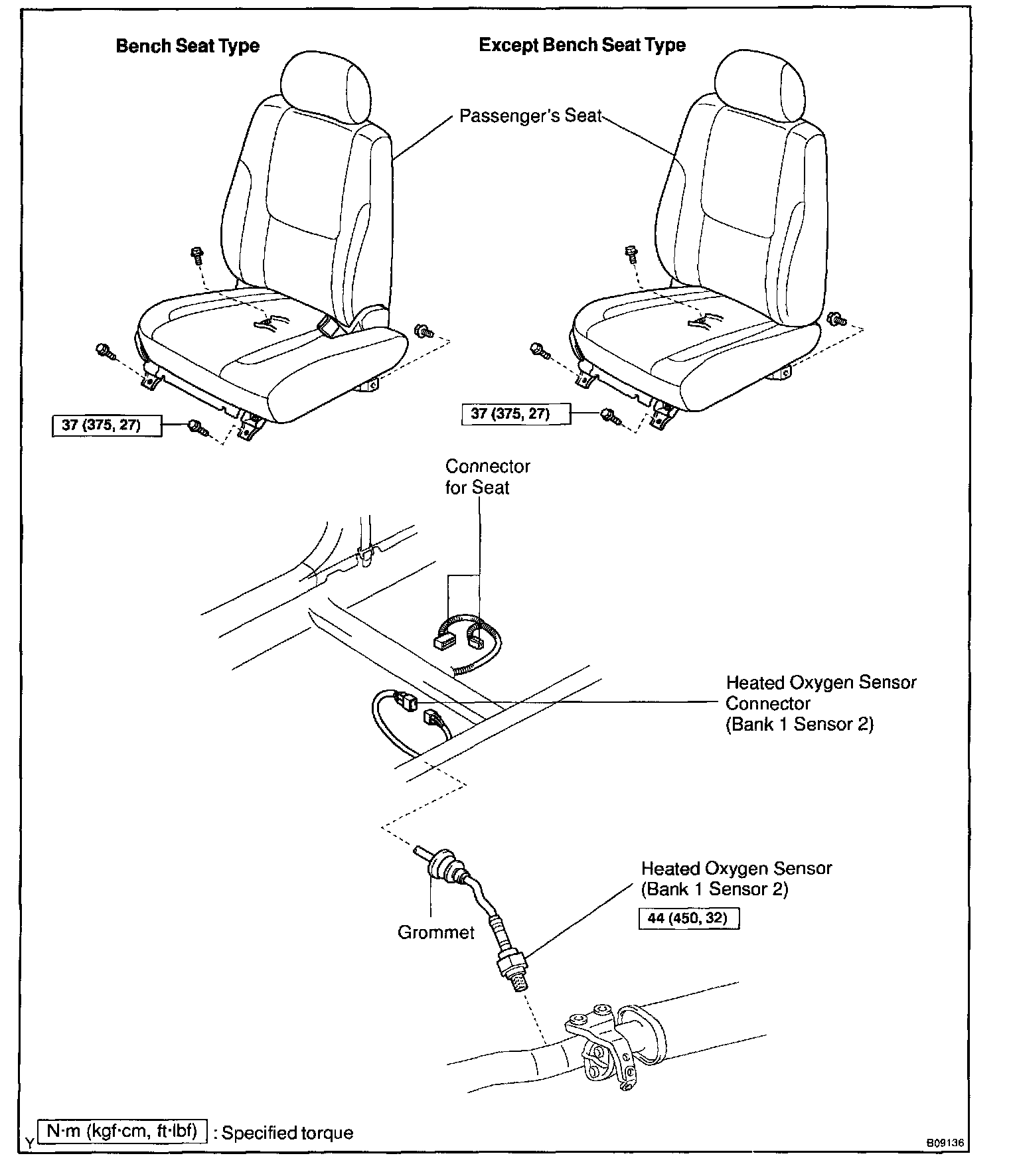 Bench Seat Type

Except Bench Seat Type

Passenger's Seat

37 (375, 27)

37 (375, 27)

Connector for Seat

Heated Oxygen Sensor Connector (Bank 1 Sensor 2)

Heated Oxygen Sensor (Bank 1 Sensor 2)

44 (450, 32)

Grommet

Y

N·m (kgf·cm, ft·lbf) : Specified torque

B09136