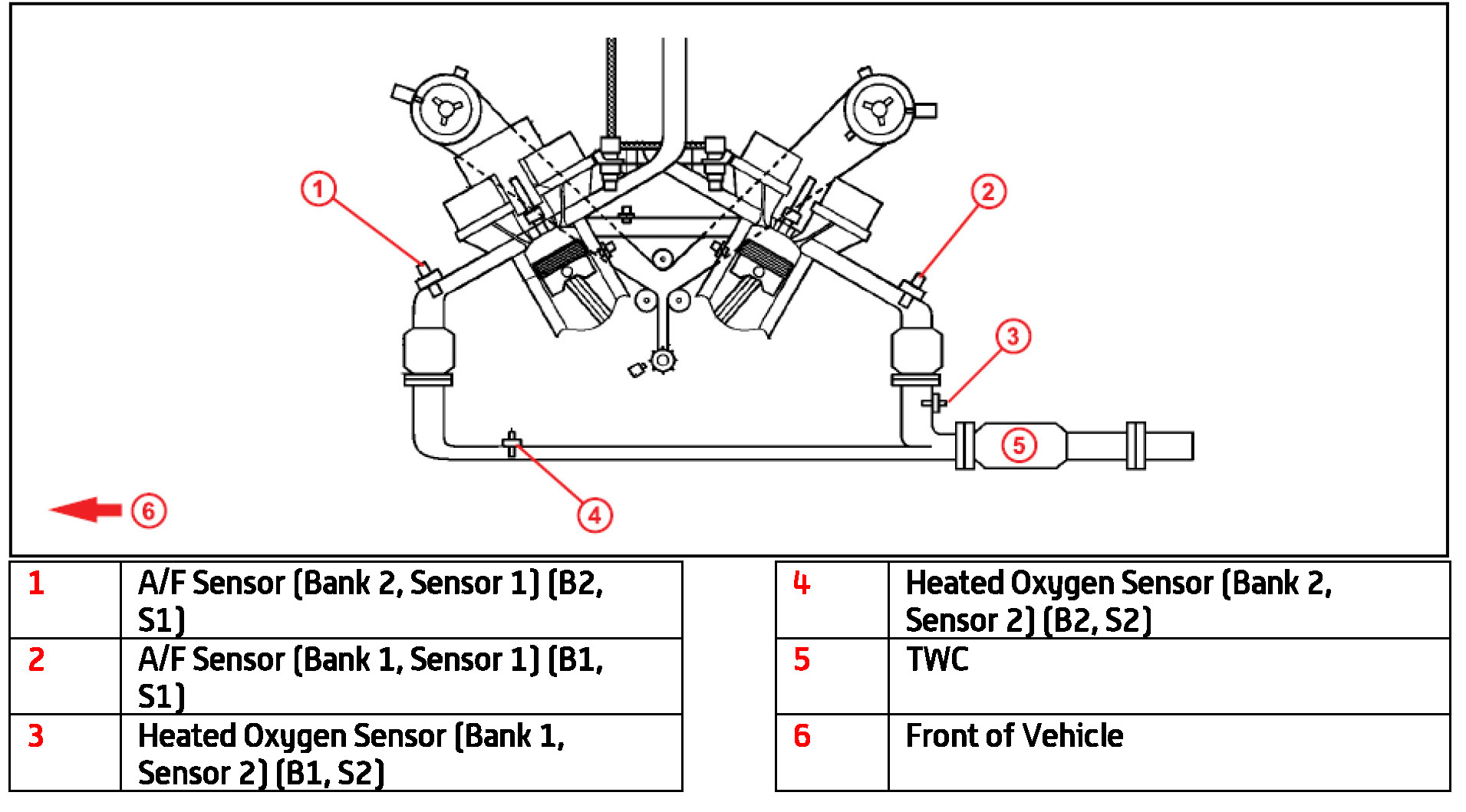 1
2
3
5
6
4

| 1 | A/F Sensor (Bank 2, Sensor 1) (B2, S1) |
|---|---|
| 2 | A/F Sensor (Bank 1, Sensor 1) (B1, S1) |
| 3 | Heated Oxygen Sensor (Bank 1, Sensor 2) (B1, S2) |

| 4 | Heated Oxygen Sensor (Bank 2, Sensor 2) (B2, S2) |
|---|---|
| 5 | TWC |
| 6 | Front of Vehicle |