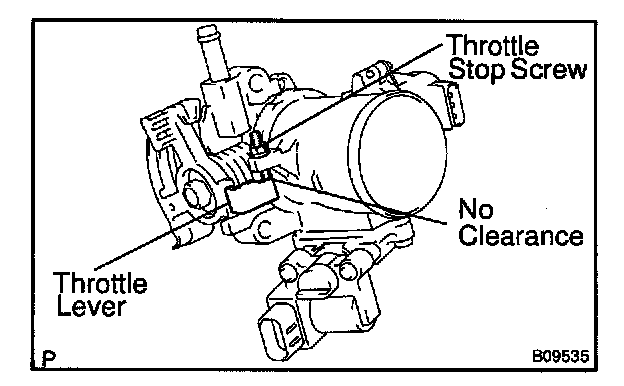 Throttle Stop Screw

No Clearance

Throttle Lever

P

B09535