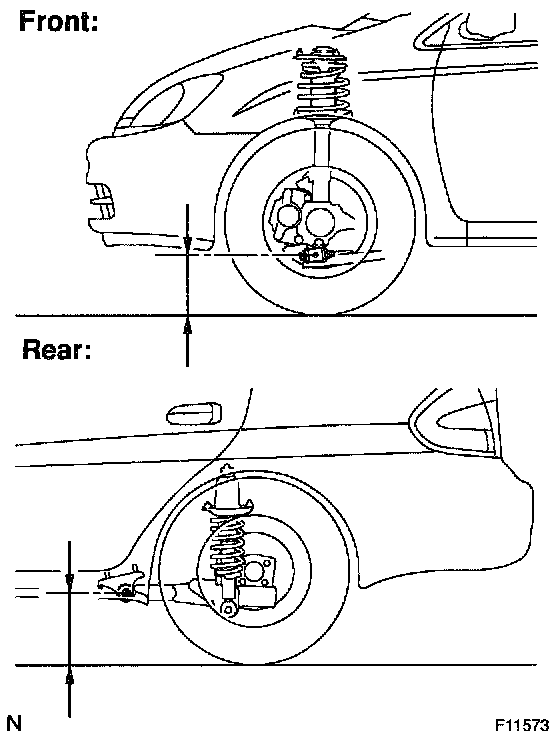 Front:

Rear:

N

F11573