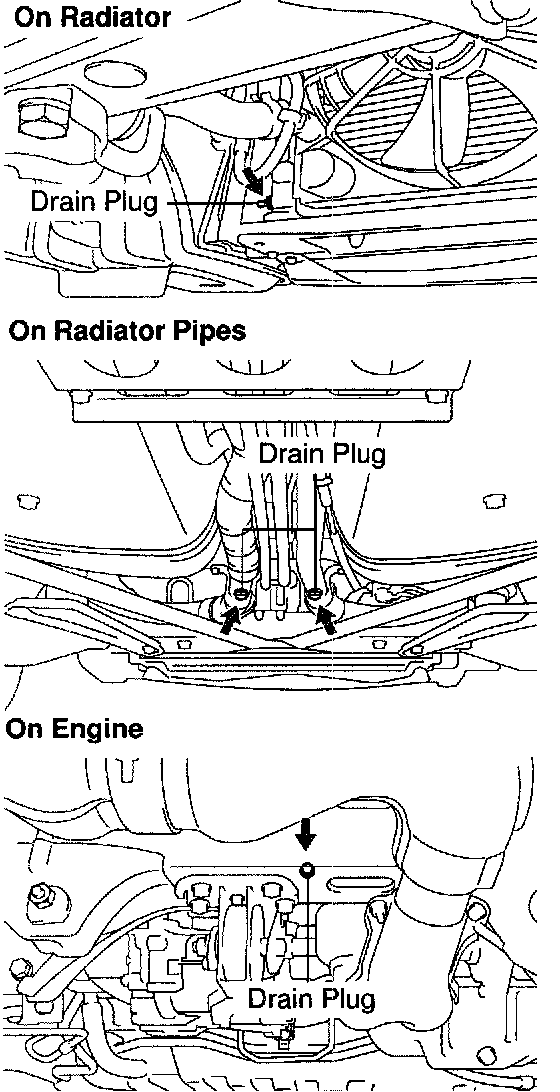 On Radiator

Drain Plug

On Radiator Pipes

Drain Plug

On Engine

Drain Plug