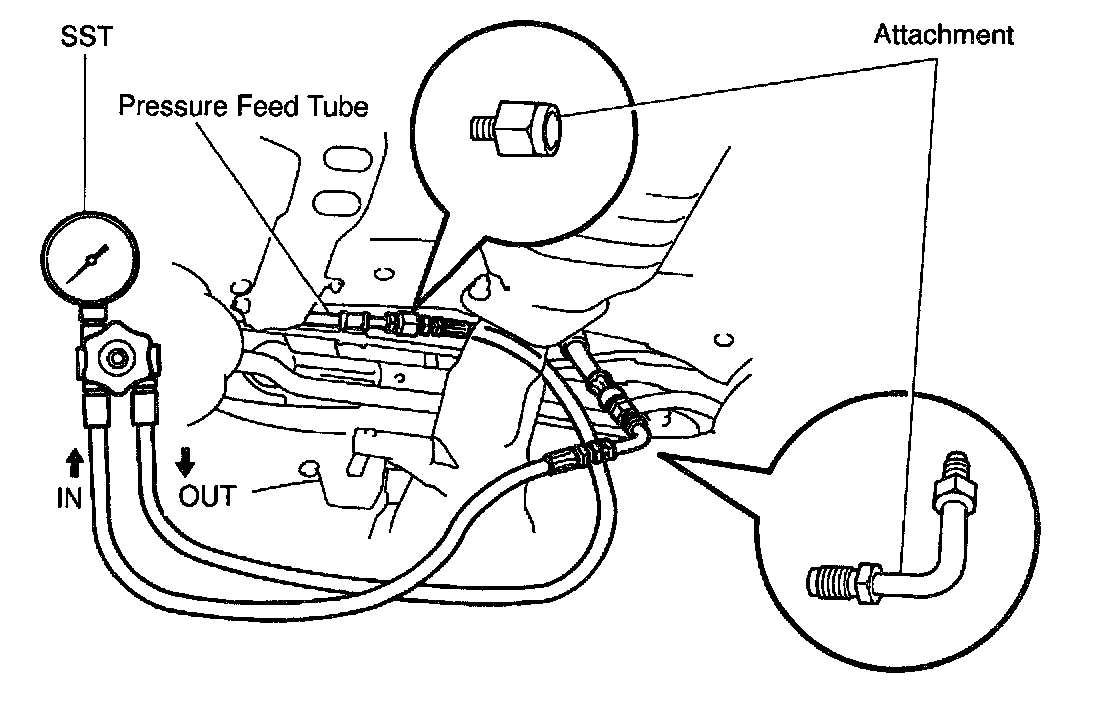 SST
Pressure Feed Tube
Attachment
IN
OUT