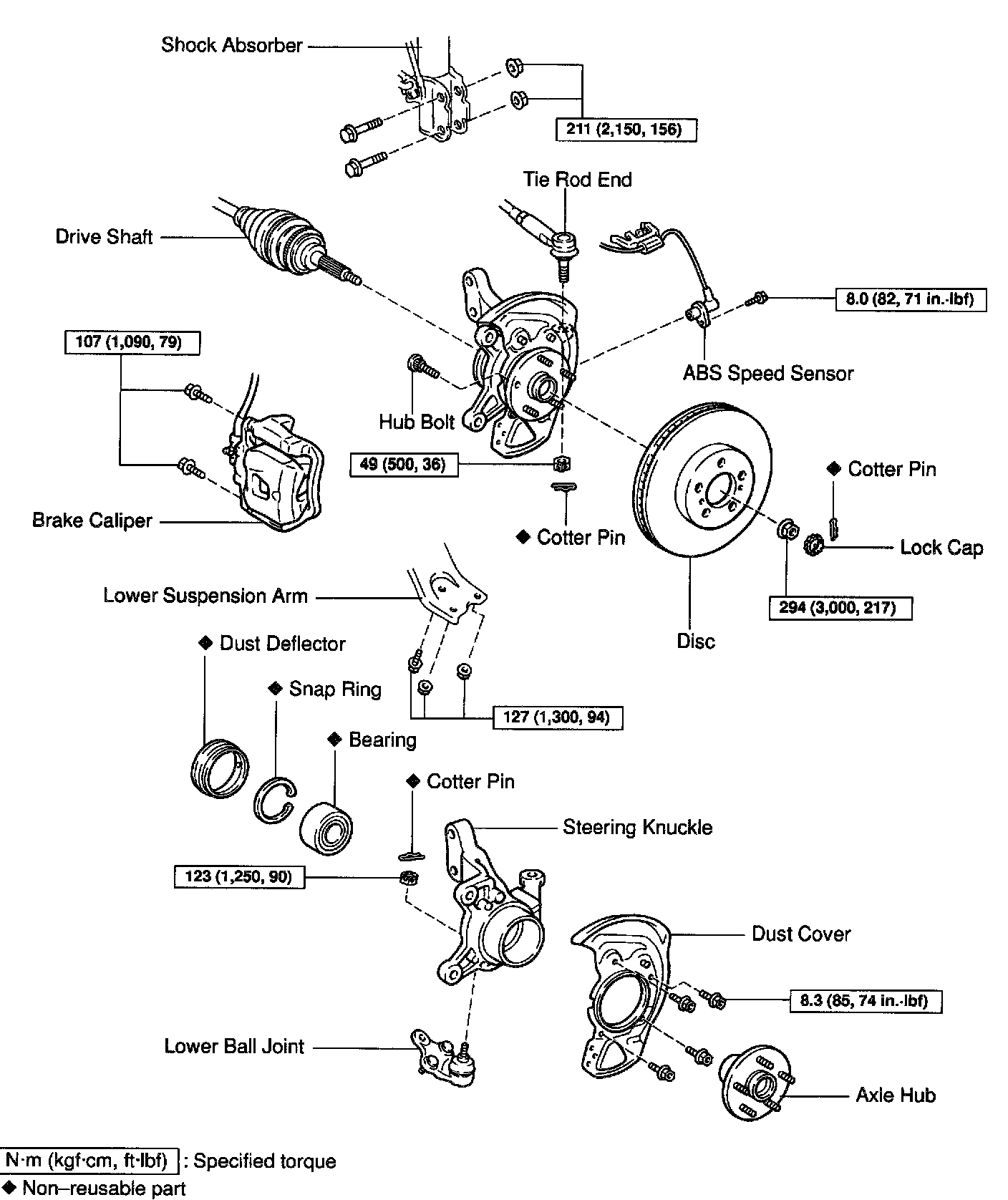 Shock Absorber

211 (2,150, 156)

Tie Rod End

Drive Shaft

8.0 (82, 71 in.·lbf)

107 (1,090, 79)

ABS Speed Sensor

Hub Bolt

49 (500, 36)

◆ Cotter Pin

Brake Caliper

◆ Cotter Pin

Lock Cap

Lower Suspension Arm

294 (3,000, 217)

Disc

◆ Dust Deflector

◆ Snap Ring

127 (1,300, 94)

◆ Bearing

◆ Cotter Pin

Steering Knuckle

123 (1,250, 90)

Dust Cover

8.3 (85, 74 in.·lbf)

Lower Ball Joint

Axle Hub

N·m (kgf·cm, ft·lbf) : Specified torque

◆ Non–reusable part