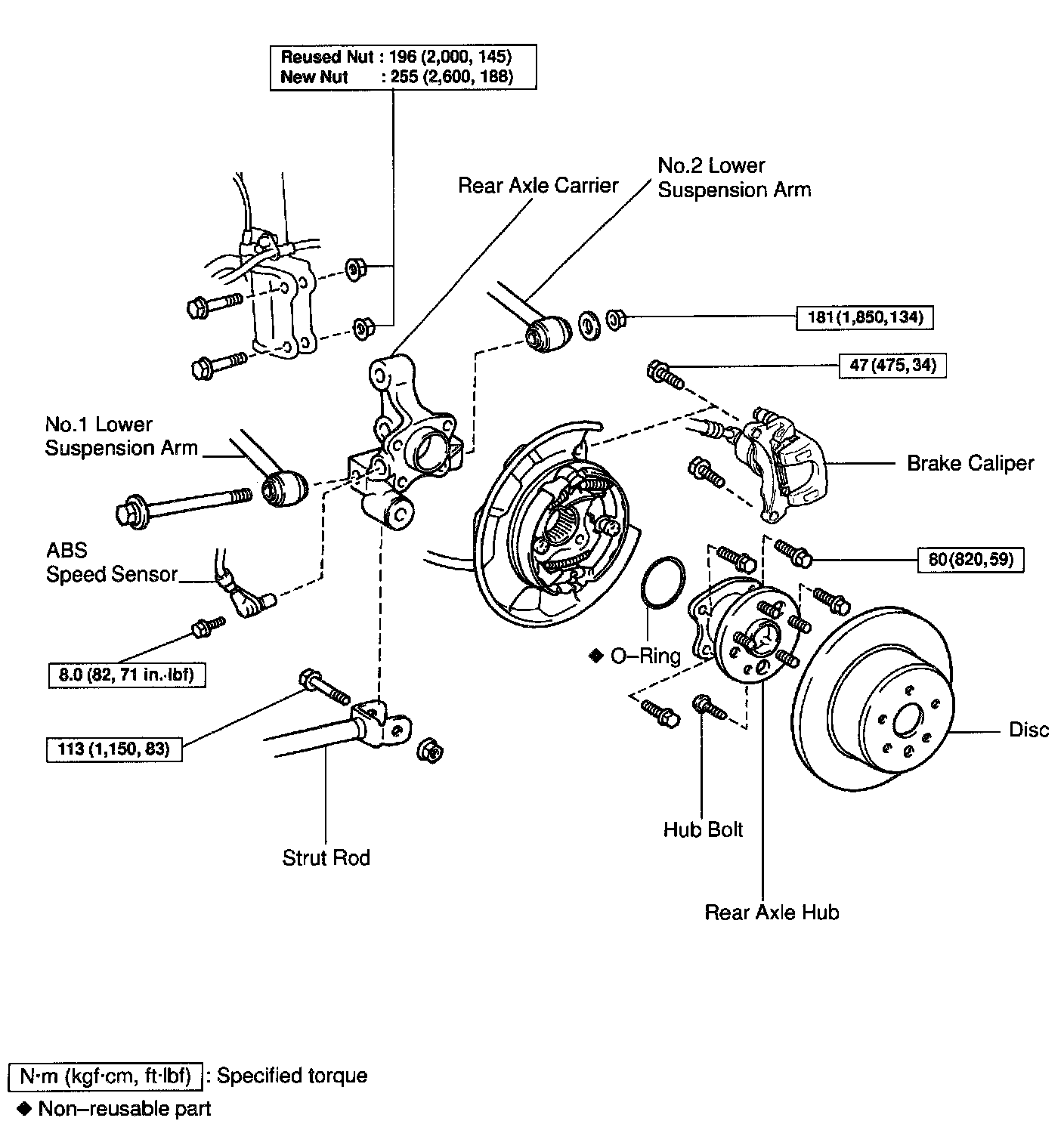 Reused Nut : 196 (2,000, 145)
New Nut : 255 (2,600, 188)

Rear Axle Carrier

No.2 Lower Suspension Arm

181 (1,850, 134)

47 (475, 34)

No.1 Lower Suspension Arm

Brake Caliper

ABS Speed Sensor

80 (820, 59)

8.0 (82, 71 in.·lbf)

◆ O–Ring

113 (1,150, 83)

Disc

Hub Bolt

Strut Rod

Rear Axle Hub

N·m (kgf·cm, ft·lbf) : Specified torque
◆ Non–reusable part