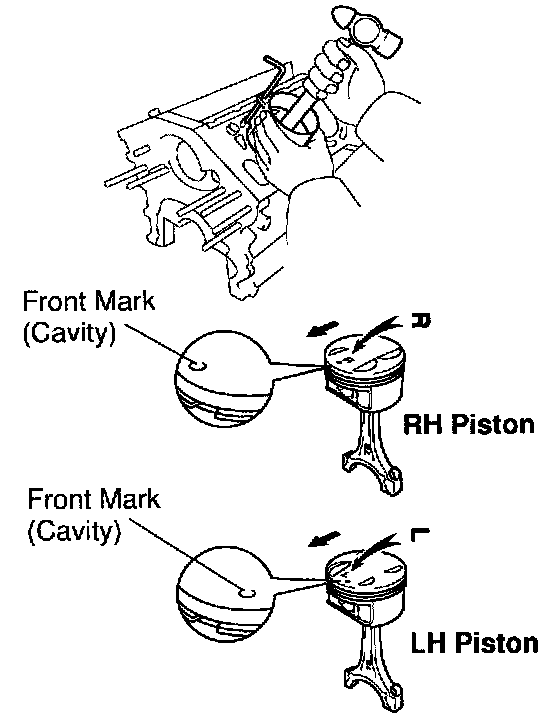 Front Mark
(Cavity)

R

RH Piston

Front Mark
(Cavity)

L

LH Piston