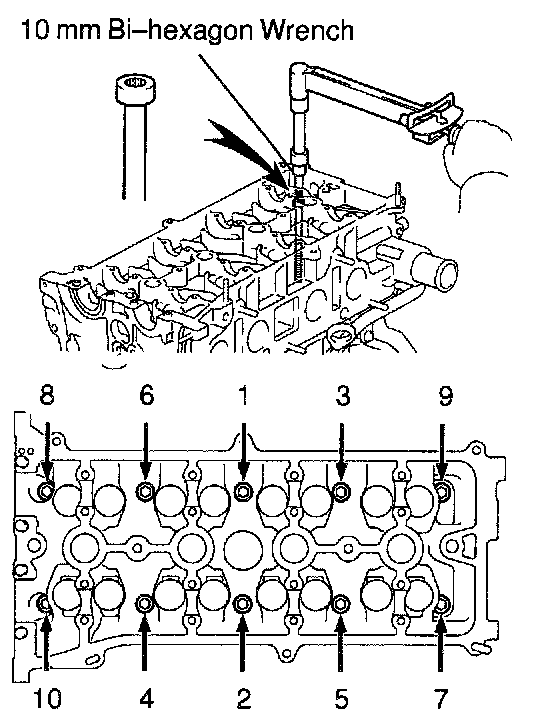 10 mm Bi–hexagon Wrench

8 6 1 3 9

10 4 2 5 7