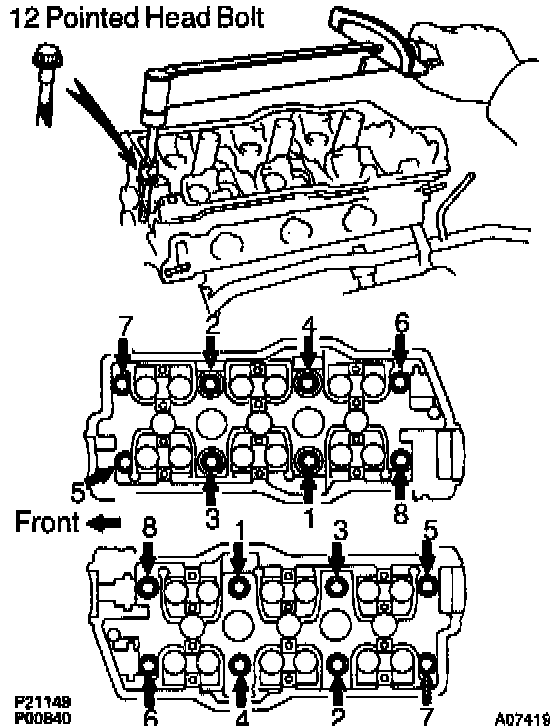 12 Pointed Head Bolt

7 2 4 6

5 3 1 8

Front

8 1 3 5

6 4 2 7

P21149
P00840

A07419