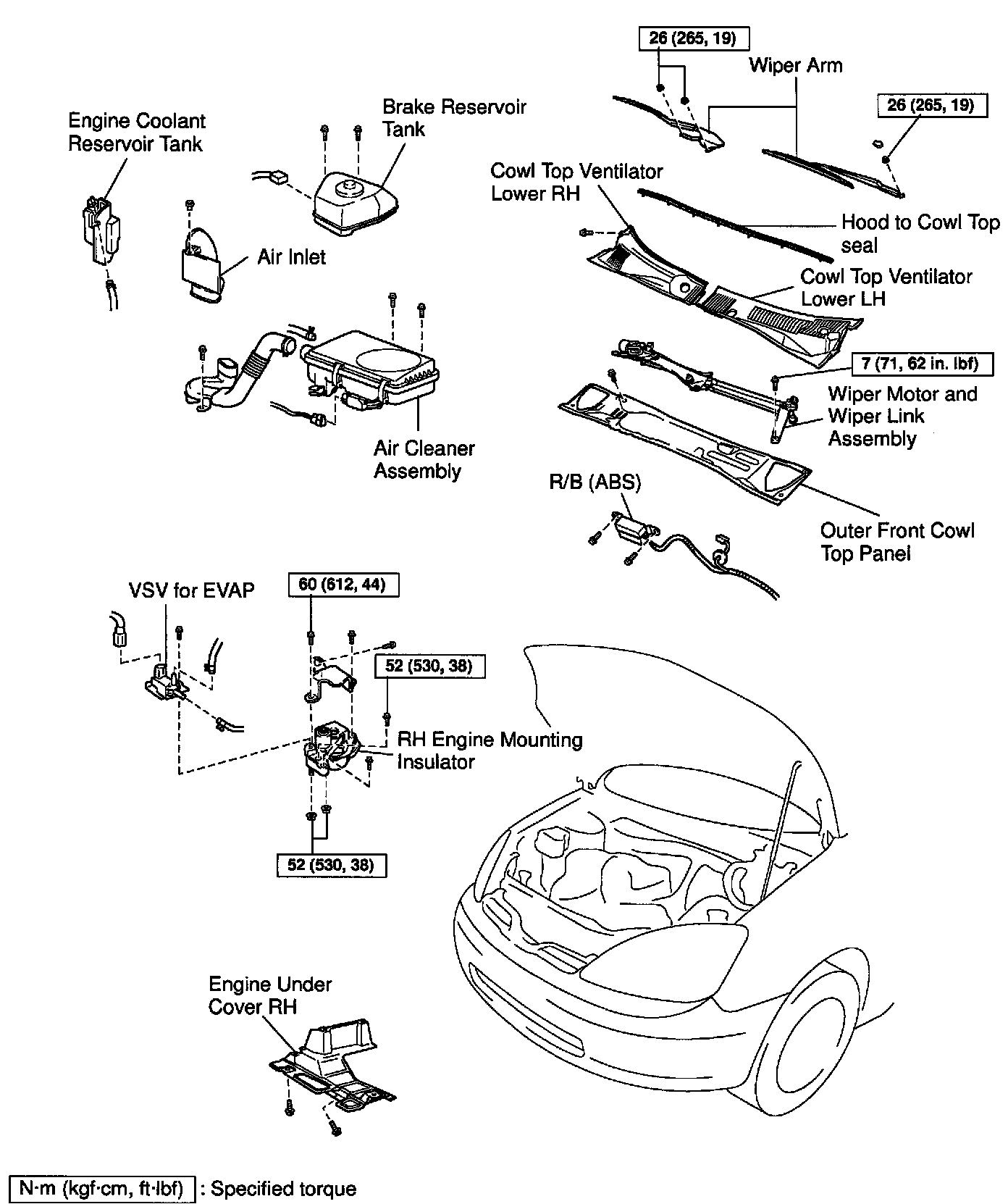 26 (265, 19)

Wiper Arm

26 (265, 19)

Engine Coolant Reservoir Tank

Brake Reservoir Tank

Cowl Top Ventilator Lower RH

Hood to Cowl Top seal

Air Inlet

Cowl Top Ventilator Lower LH

7 (71, 62 in. lbf)

Wiper Motor and Wiper Link Assembly

Air Cleaner Assembly

R/B (ABS)

Outer Front Cowl Top Panel

VSV for EVAP

60 (612, 44)

52 (530, 38)

RH Engine Mounting Insulator

52 (530, 38)

Engine Under Cover RH

N·m (kgf·cm, ft·lbf) : Specified torque