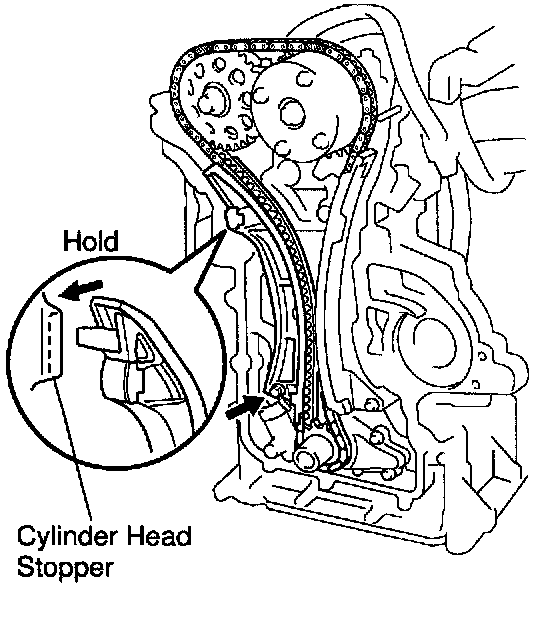 Hold

Cylinder Head Stopper