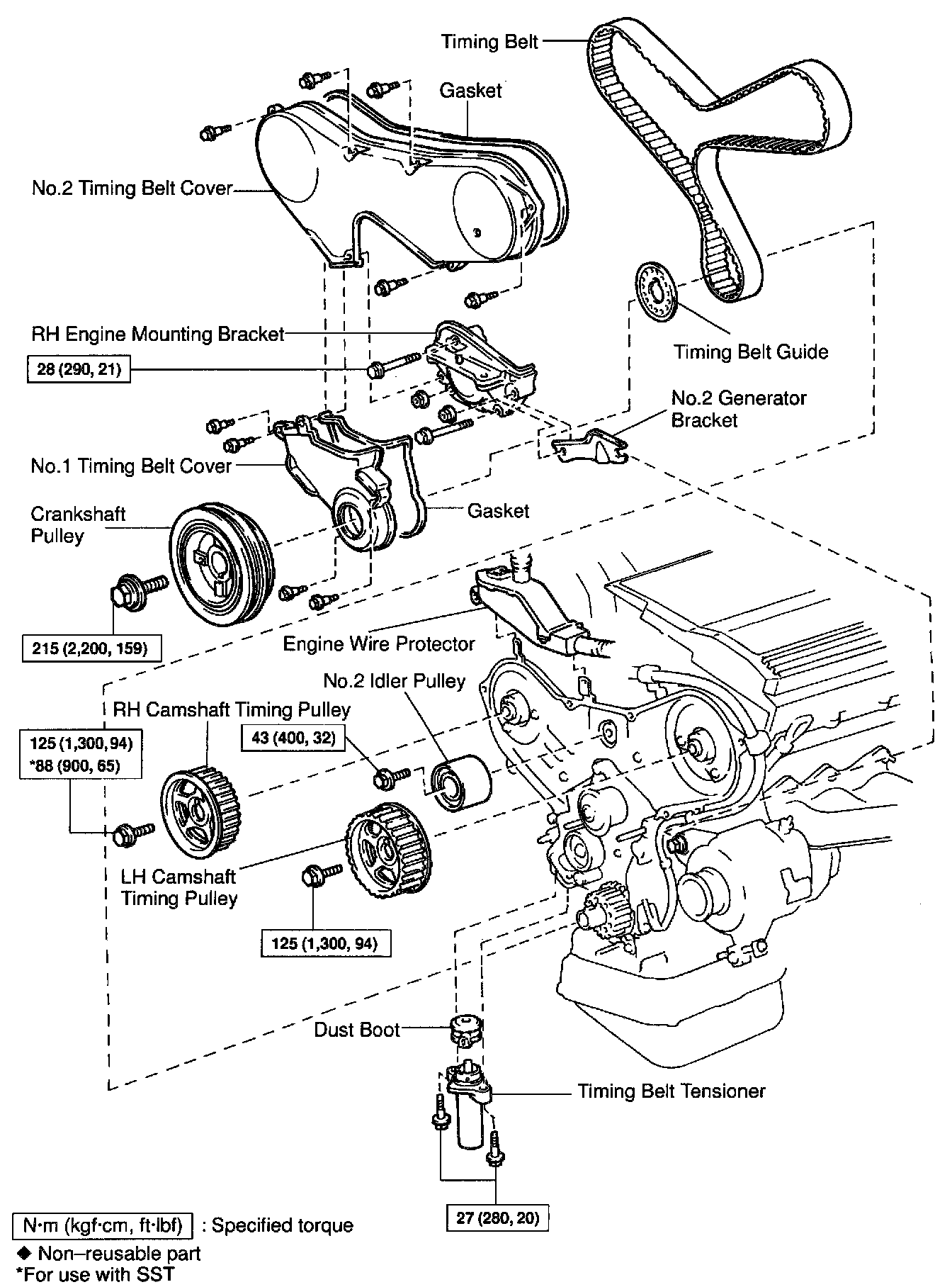 Timing Belt

Gasket

No.2 Timing Belt Cover

RH Engine Mounting Bracket

28 (290, 21)

Timing Belt Guide

No.2 Generator Bracket

No.1 Timing Belt Cover

Crankshaft Pulley

Gasket

215 (2,200, 159)

Engine Wire Protector

No.2 Idler Pulley

RH Camshaft Timing Pulley

125 (1,300, 94)
*88 (900, 65)

43 (400, 32)

LH Camshaft Timing Pulley

125 (1,300, 94)

Dust Boot

Timing Belt Tensioner

27 (280, 20)

N·m (kgf·cm, ft·lbf) : Specified torque
◆ Non–reusable part
*For use with SST