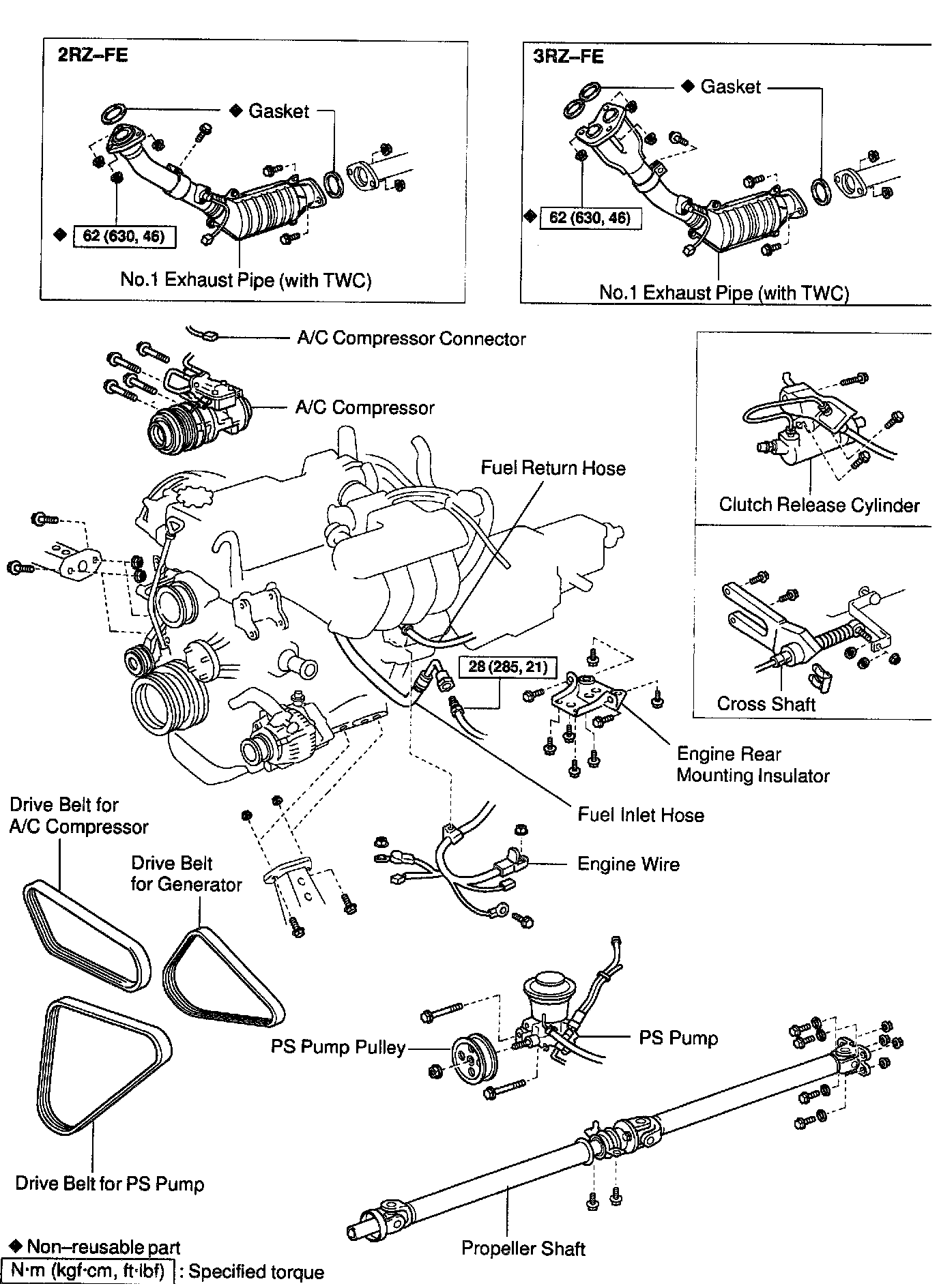 2RZ–FE

◆ Gasket

◆ 62 (630, 46)

No.1 Exhaust Pipe (with TWC)

3RZ–FE

◆ Gasket

◆ 62 (630, 46)

No.1 Exhaust Pipe (with TWC)

A/C Compressor Connector

A/C Compressor

Fuel Return Hose

Clutch Release Cylinder

Cross Shaft

28 (285, 21)

Engine Rear Mounting Insulator

Fuel Inlet Hose

Engine Wire

Drive Belt for A/C Compressor

Drive Belt for Generator

PS Pump Pulley

PS Pump

Drive Belt for PS Pump

Propeller Shaft

◆ Non–reusable part

N·m (kgf·cm, ft·lbf) : Specified torque