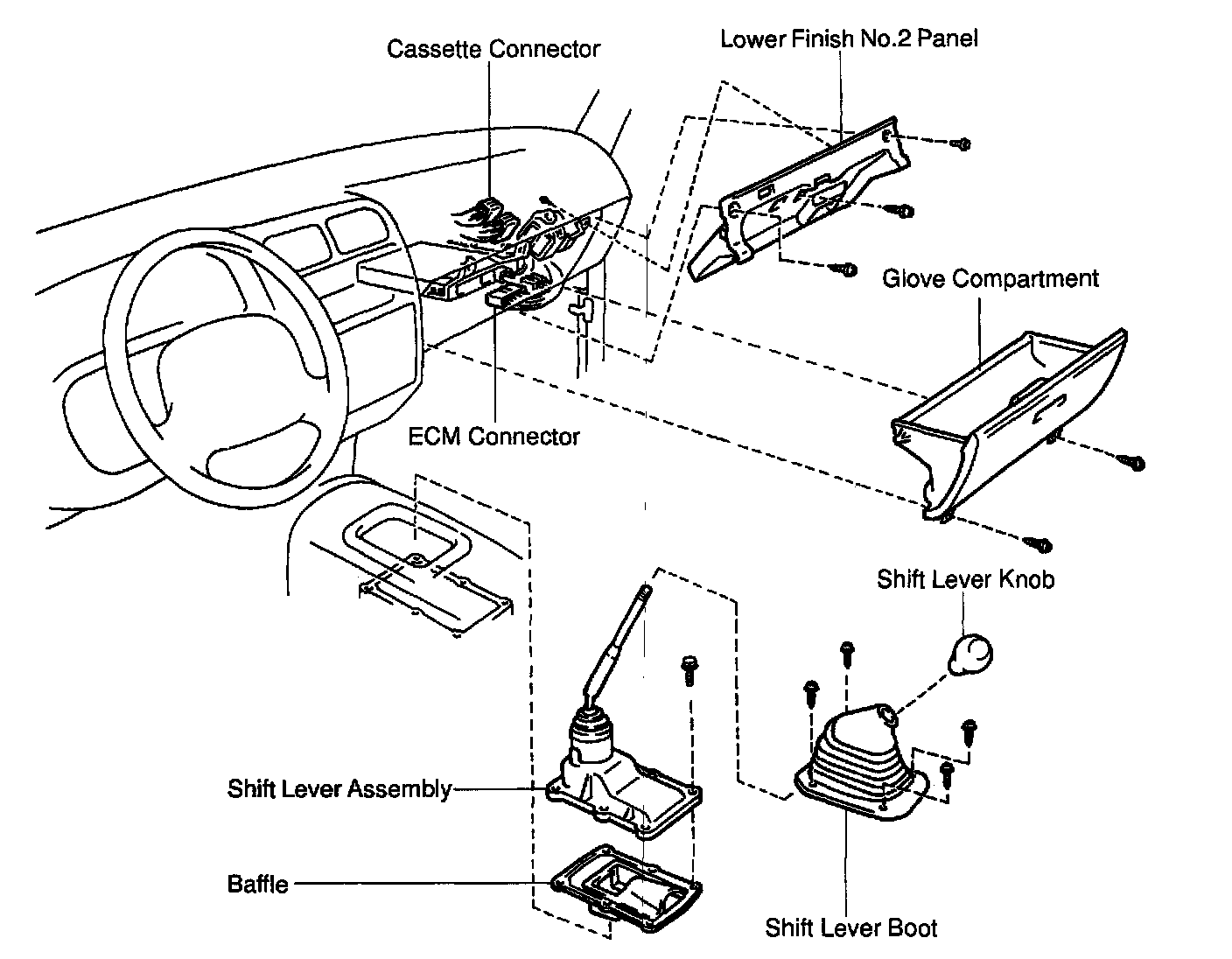 Cassette Connector

Lower Finish No.2 Panel

Glove Compartment

ECM Connector

Shift Lever Knob

Shift Lever Assembly

Baffle

Shift Lever Boot