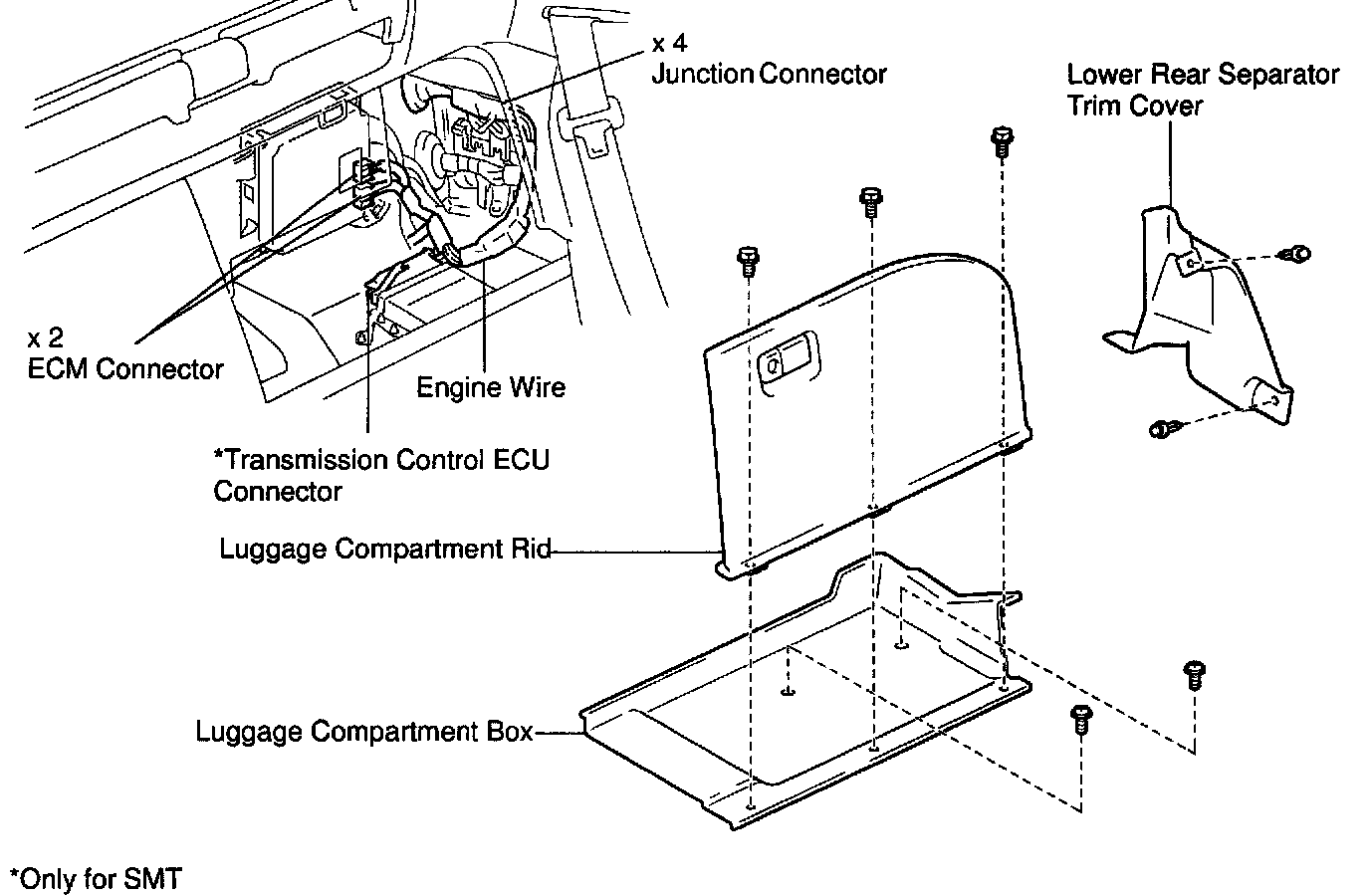 x 4
Junction Connector

Lower Rear Separator
Trim Cover

x 2
ECM Connector

Engine Wire

*Transmission Control ECU
Connector

Luggage Compartment Rid

Luggage Compartment Box

*Only for SMT