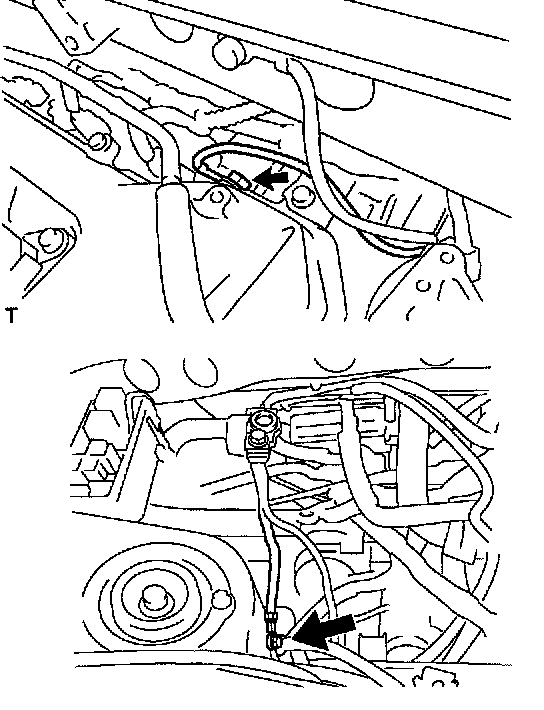 T