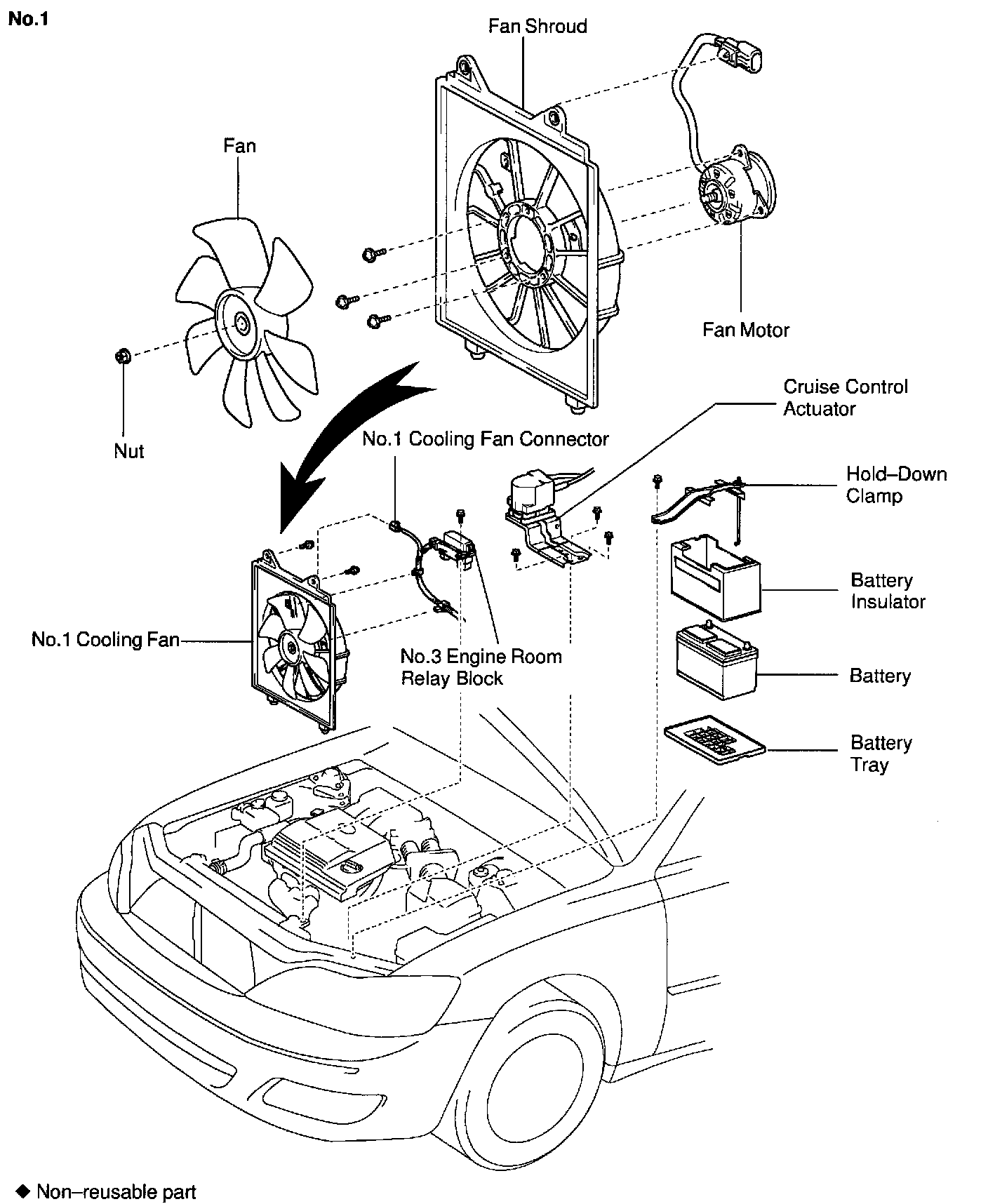 No.1

Fan Shroud

Fan

Fan Motor

Nut

Cruise Control Actuator

No.1 Cooling Fan Connector

Hold–Down Clamp

Battery Insulator

No.1 Cooling Fan

No.3 Engine Room Relay Block

Battery

Battery Tray

◆ Non–reusable part