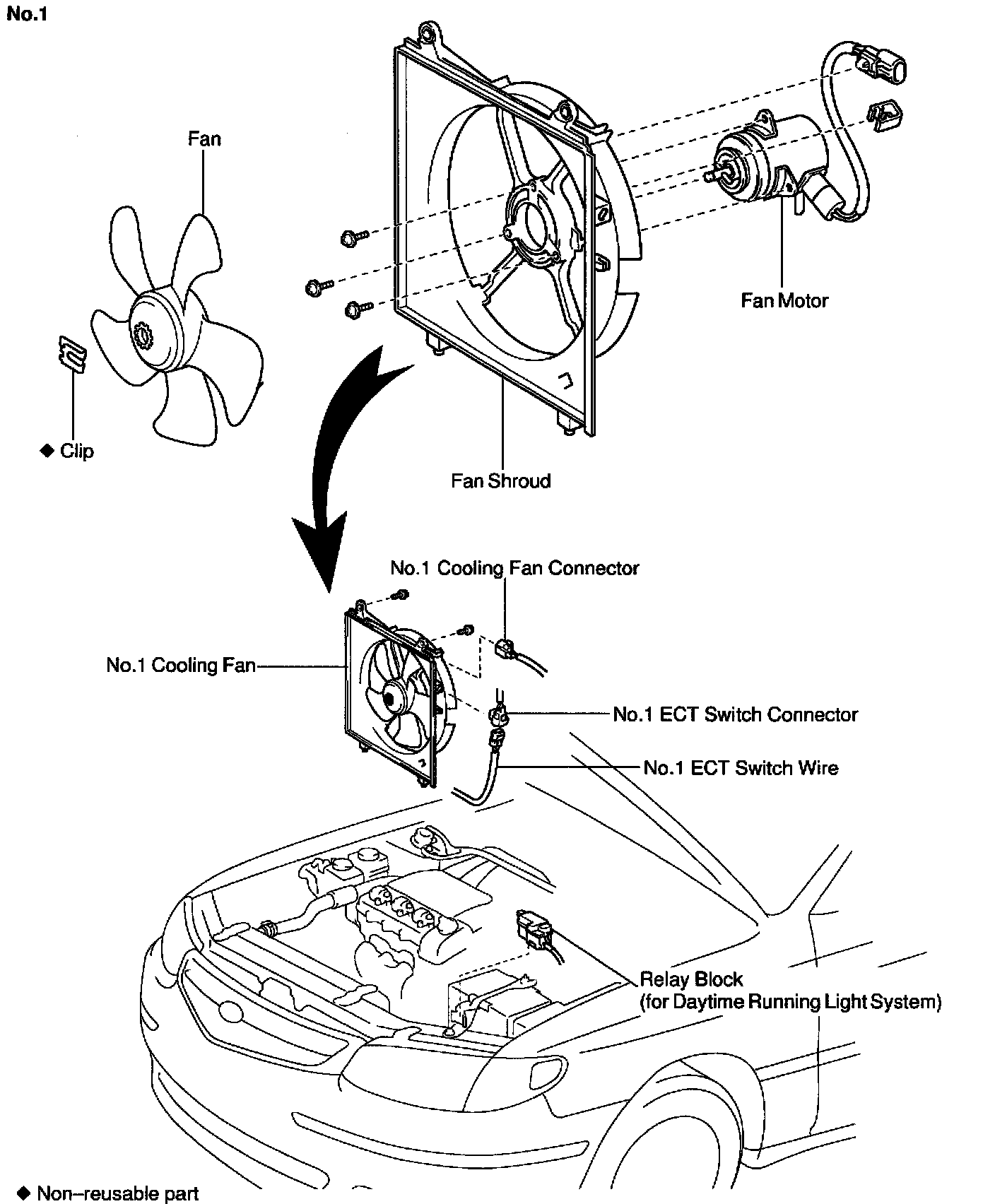 No.1

Fan

Fan Motor

◆ Clip

Fan Shroud

No.1 Cooling Fan Connector

No.1 Cooling Fan

No.1 ECT Switch Connector

No.1 ECT Switch Wire

Relay Block
(for Daytime Running Light System)

◆ Non–reusable part