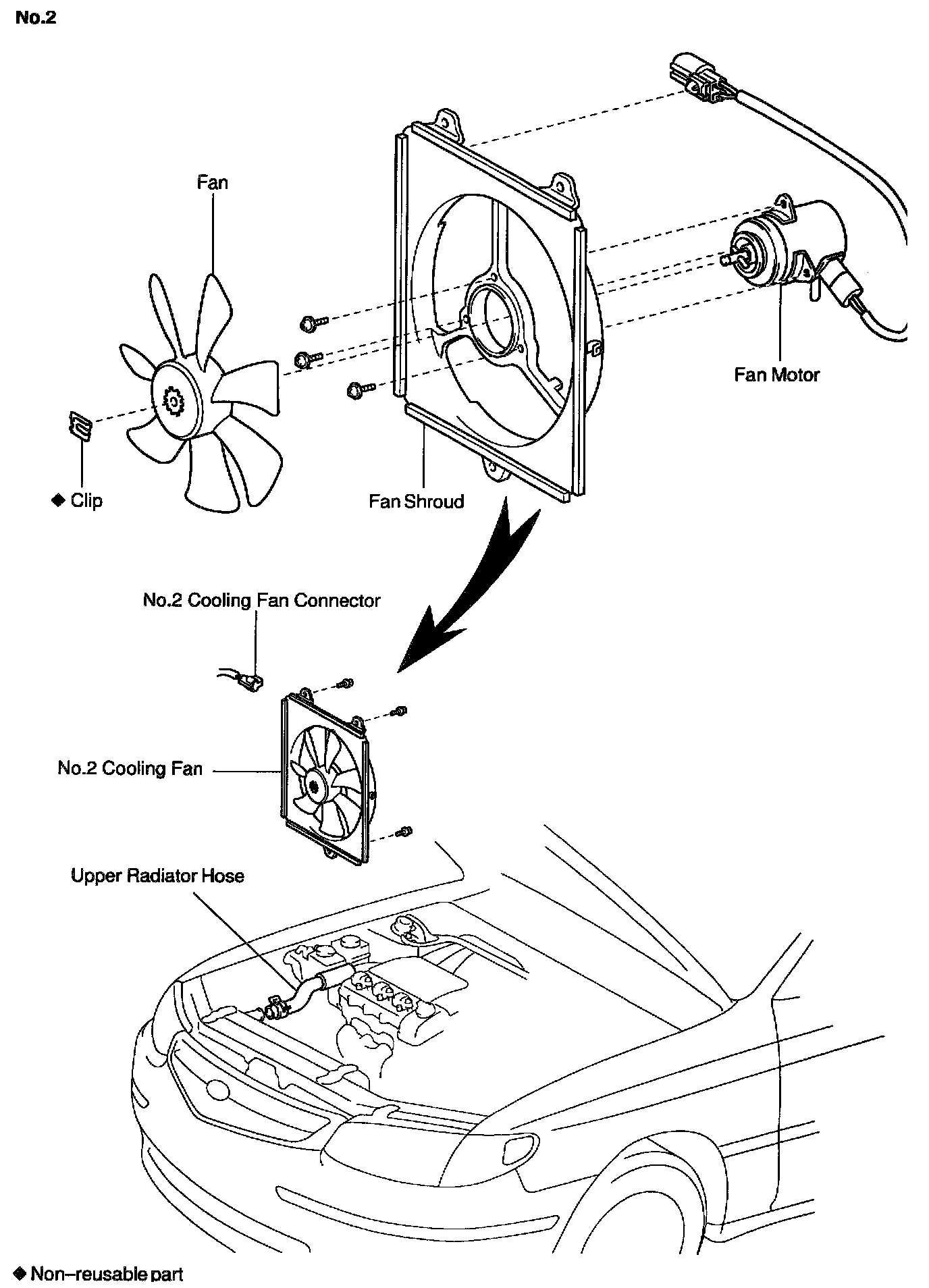 No.2

Fan

Fan Motor

◆ Clip

Fan Shroud

No.2 Cooling Fan Connector

No.2 Cooling Fan

Upper Radiator Hose

◆ Non–reusable part