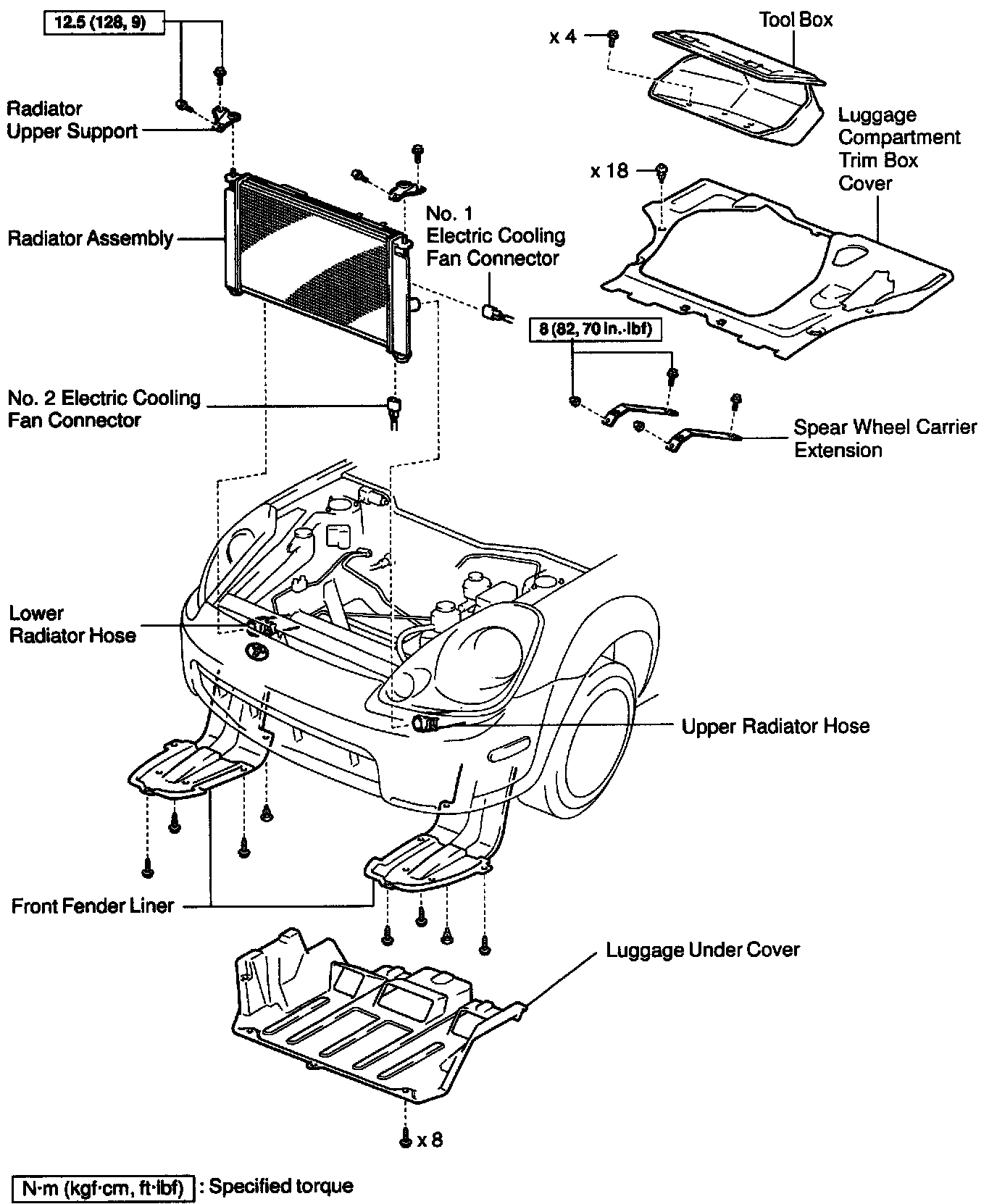 12.5 (128, 9)

Radiator Upper Support

Radiator Assembly

No. 1 Electric Cooling Fan Connector

No. 2 Electric Cooling Fan Connector

x 4

Tool Box

Luggage Compartment Trim Box Cover

x 18

8 (82, 70 in.·lbf)

Spear Wheel Carrier Extension

Lower Radiator Hose

Upper Radiator Hose

Front Fender Liner

Luggage Under Cover

x 8

N·m (kgf·cm, ft·lbf) : Specified torque