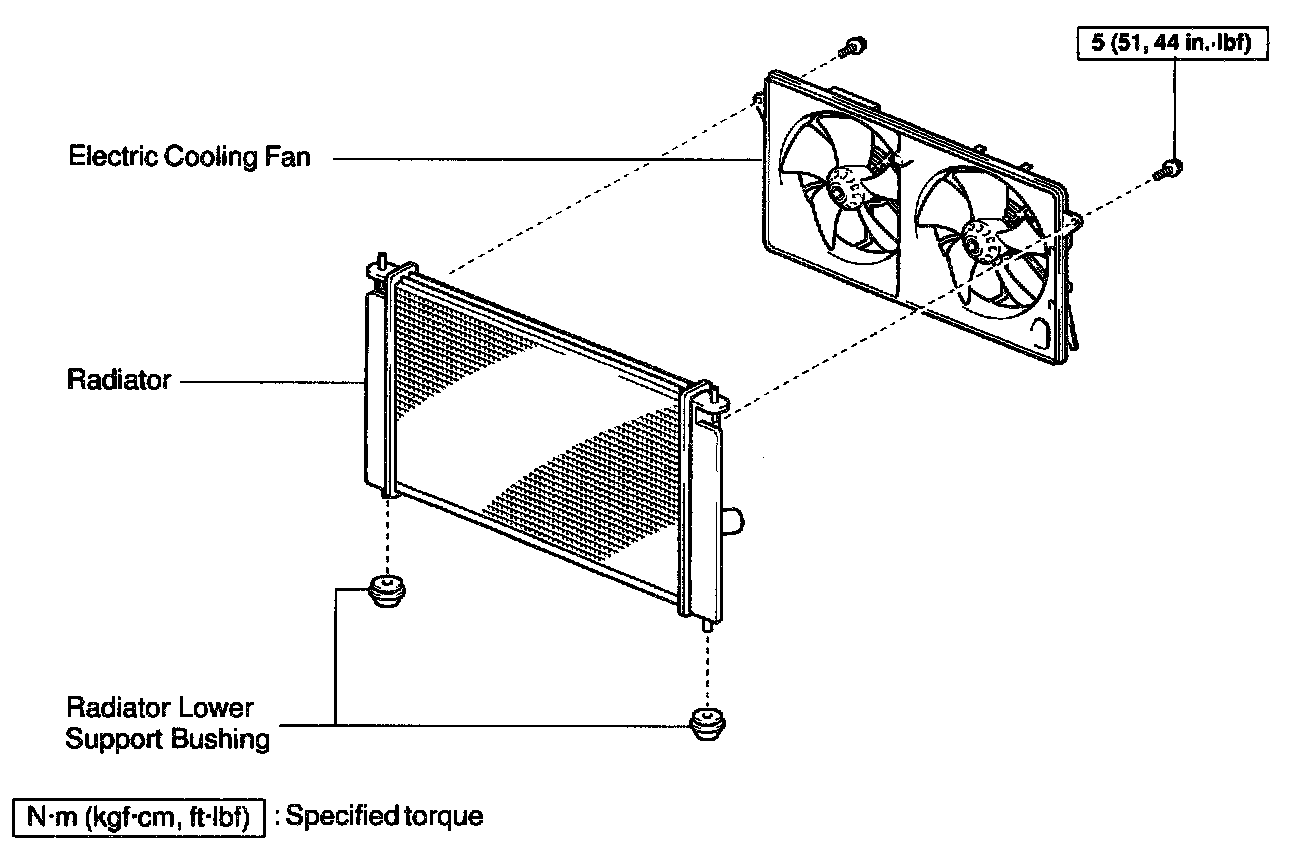 5 (51, 44 in.·lbf)

Electric Cooling Fan

Radiator

Radiator Lower Support Bushing

N·m (kgf·cm, ft·lbf) : Specified torque