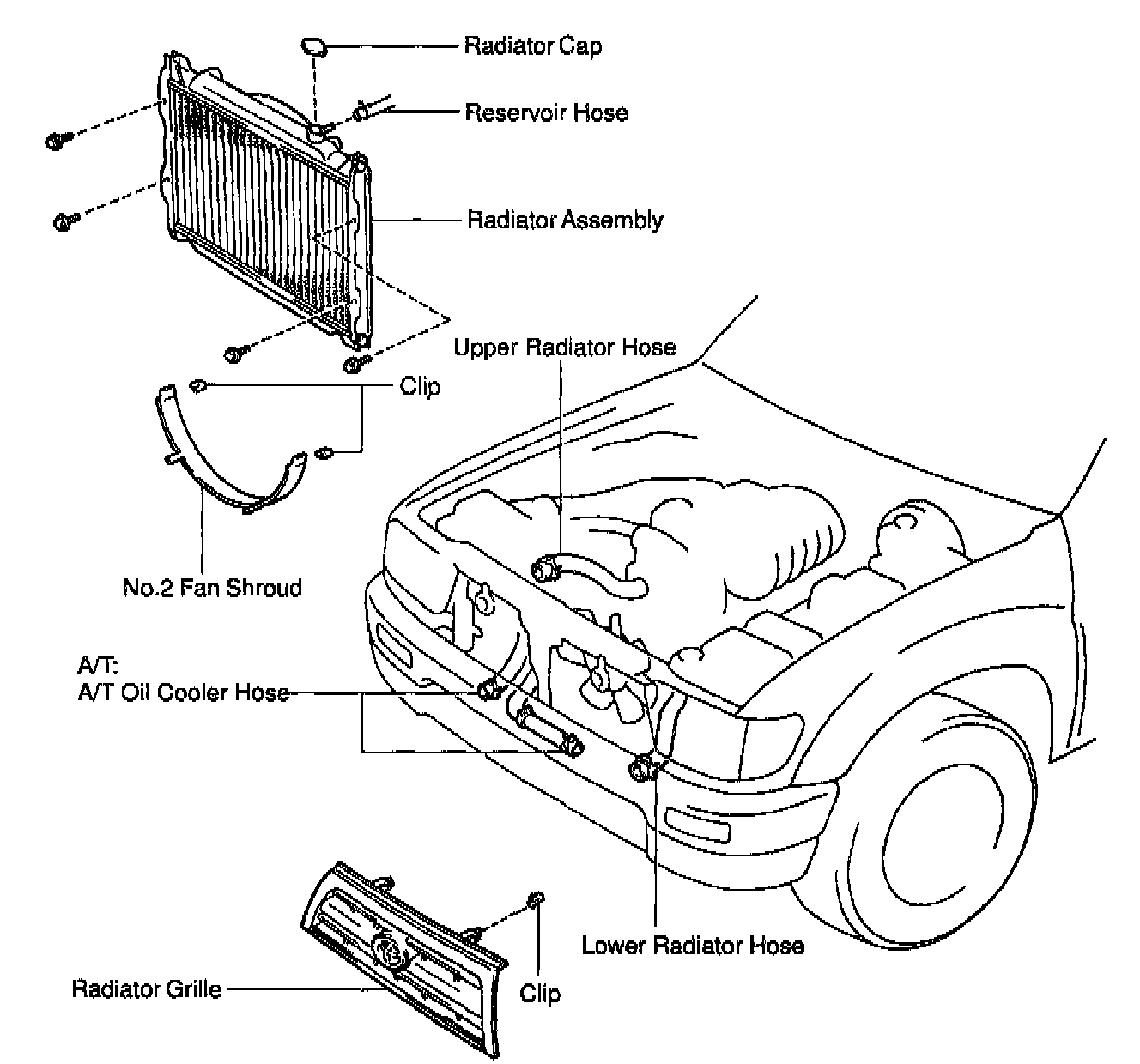 Radiator Cap

Reservoir Hose

Radiator Assembly

Upper Radiator Hose

Clip

No.2 Fan Shroud

A/T:
A/T Oil Cooler Hose

Lower Radiator Hose

Radiator Grille

Clip