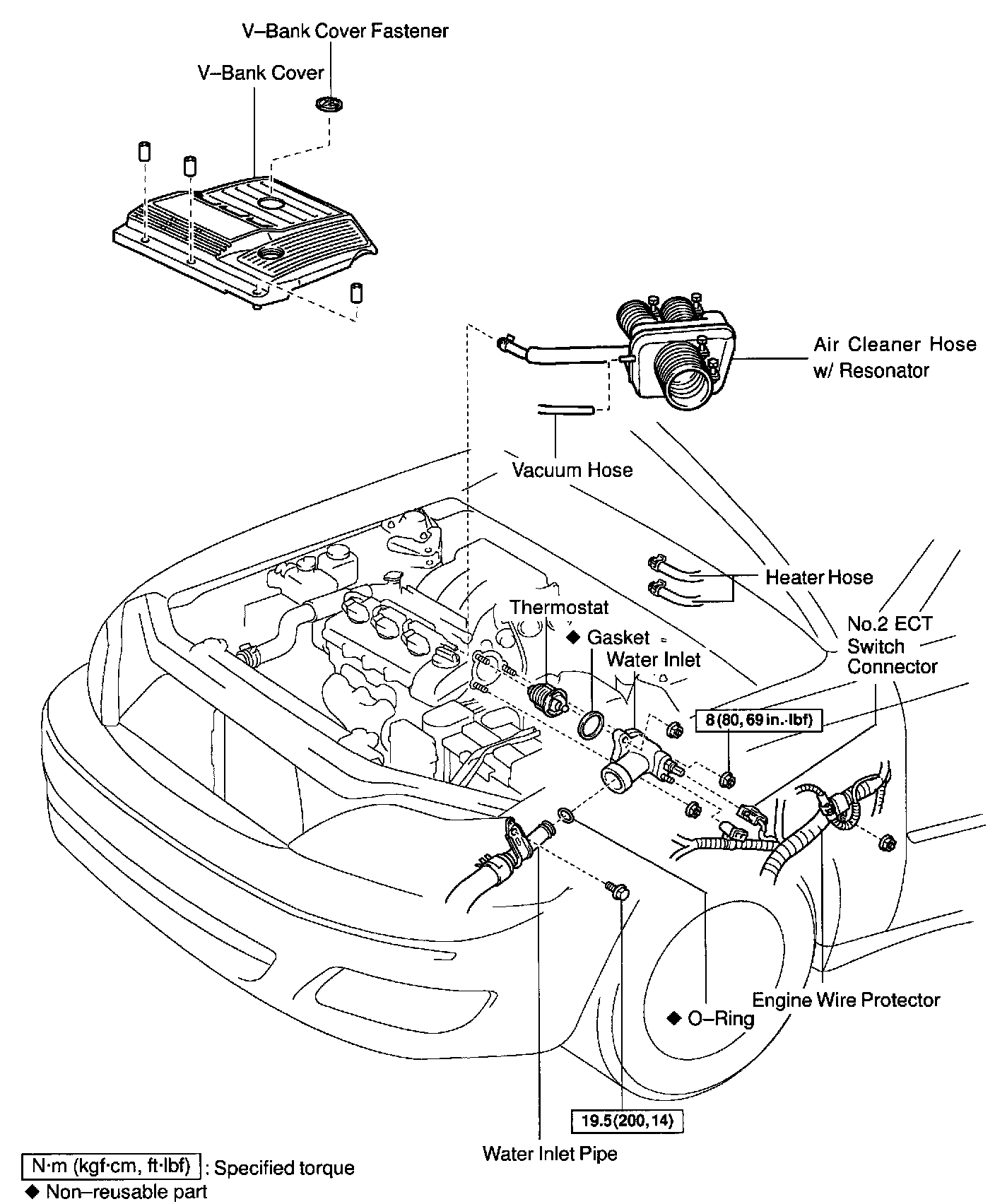 V–Bank Cover Fastener

V–Bank Cover

Air Cleaner Hose w/ Resonator

Vacuum Hose

Heater Hose

Thermostat

◆ Gasket

Water Inlet

No.2 ECT Switch Connector

8 (80, 69 in.·lbf)

Engine Wire Protector

◆ O–Ring

19.5 (200, 14)

Water Inlet Pipe

N·m (kgf·cm, ft·lbf) : Specified torque
◆ Non–reusable part