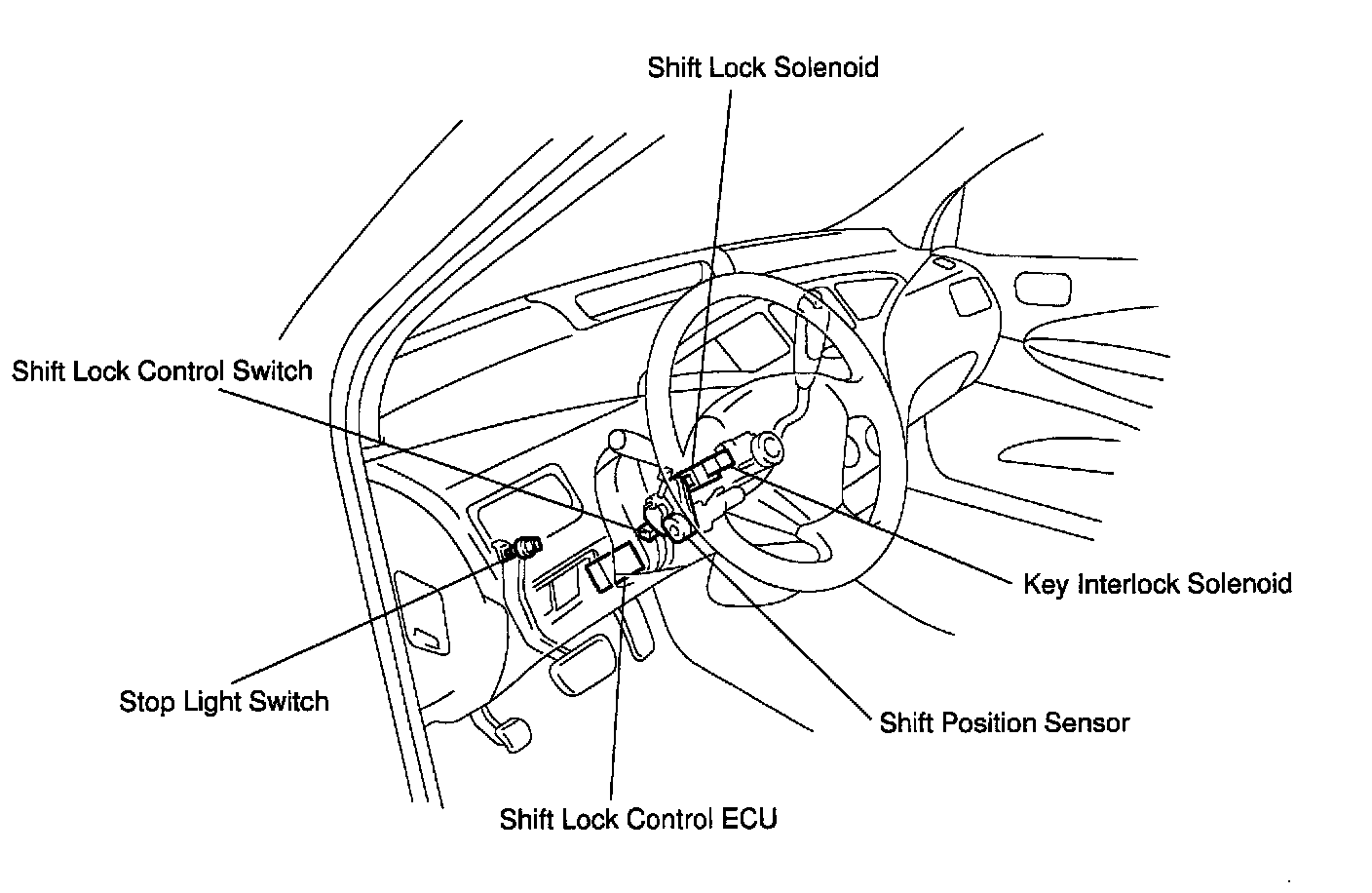 Shift Lock Solenoid

Shift Lock Control Switch

Key Interlock Solenoid

Stop Light Switch

Shift Position Sensor

Shift Lock Control ECU