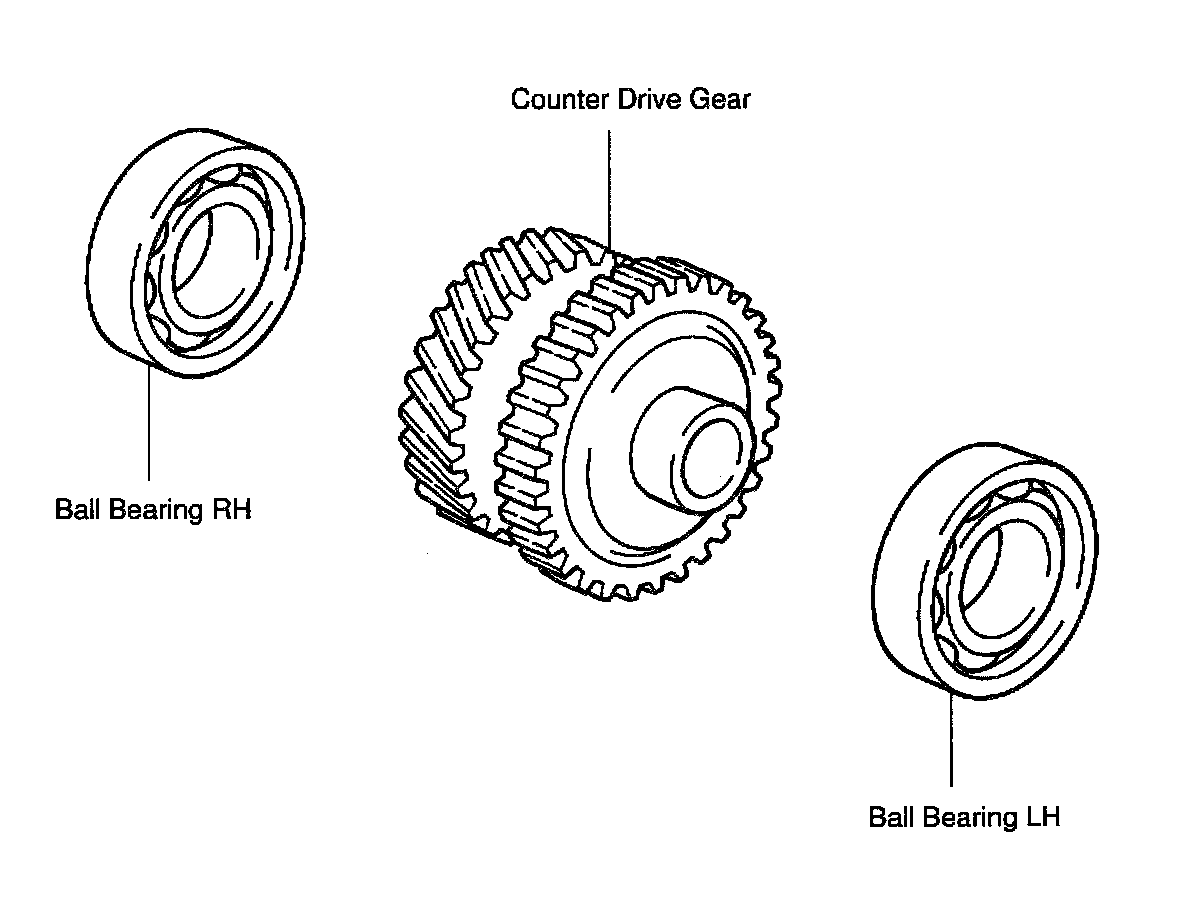 Counter Drive Gear

Ball Bearing RH

Ball Bearing LH