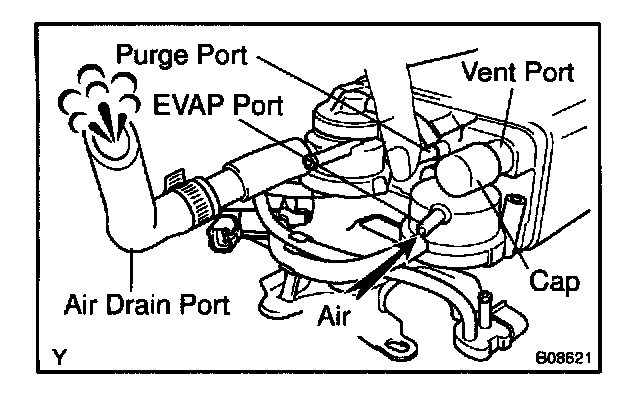 Purge Port
Vent Port
EVAP Port
Cap
Air Drain Port
Air
Y
B08621