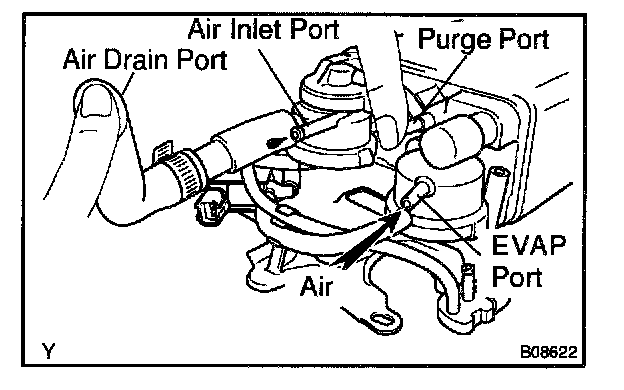 Air Inlet Port
Purge Port
Air Drain Port
EVAP Port
Air
Y
B08622