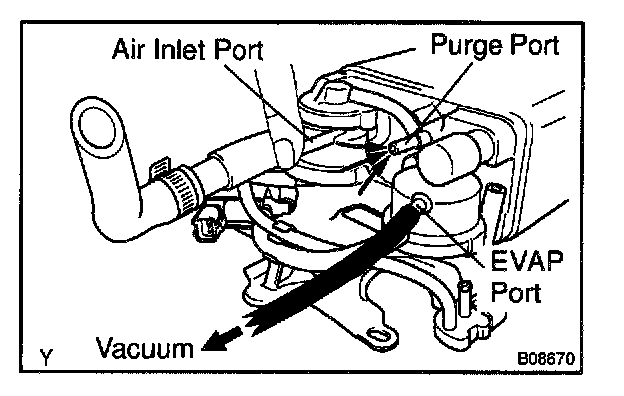 Air Inlet Port
Purge Port
EVAP Port
Vacuum
Y
B08670