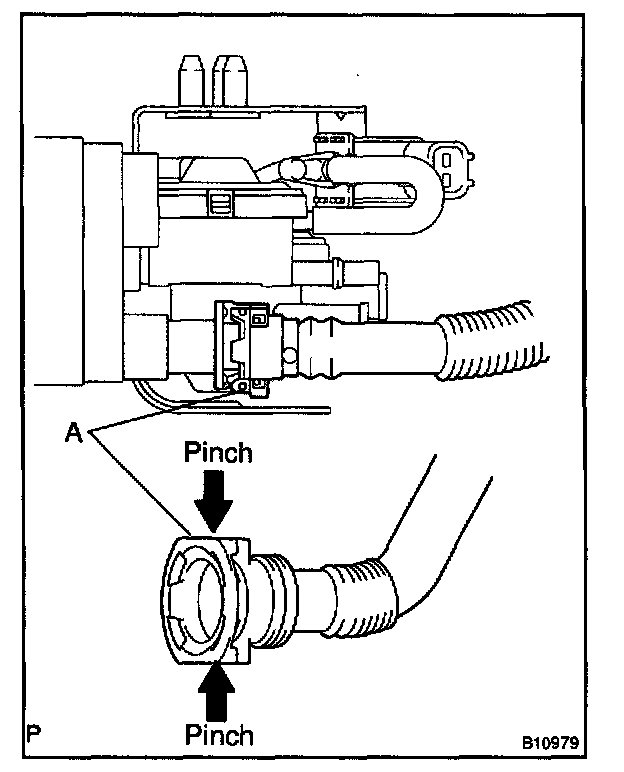 A
Pinch
Pinch
P
B10979