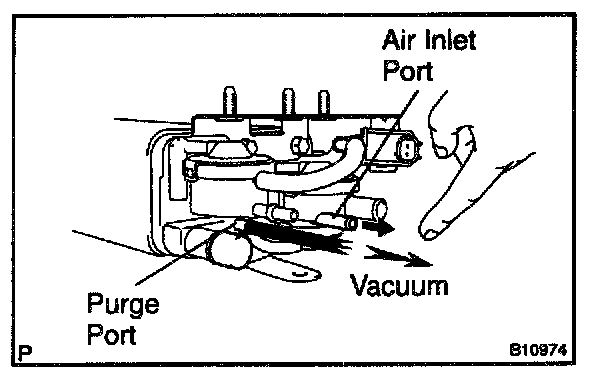 Air Inlet Port

Vacuum

Purge Port

P

B10974