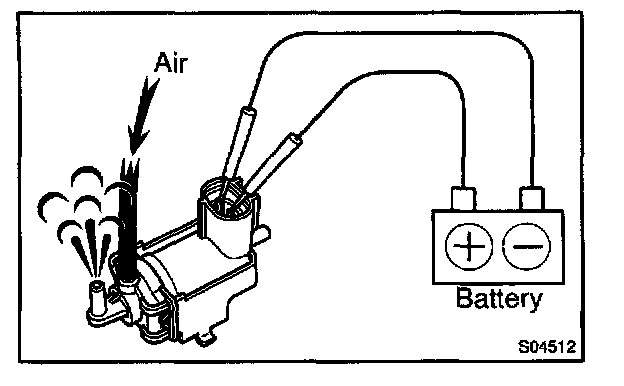 Air

+ −

Battery

S04512