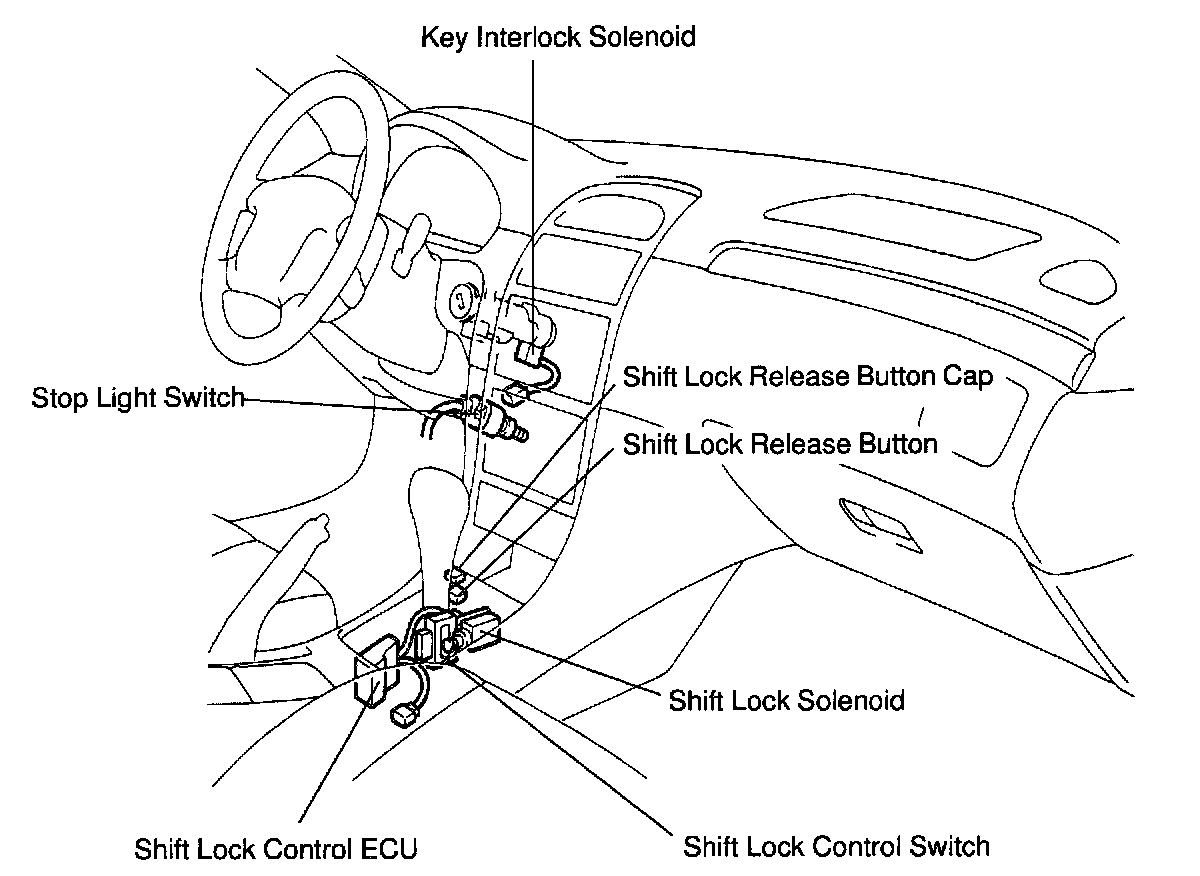 Key Interlock Solenoid

Stop Light Switch

Shift Lock Release Button Cap

Shift Lock Release Button

Shift Lock Solenoid

Shift Lock Control ECU

Shift Lock Control Switch