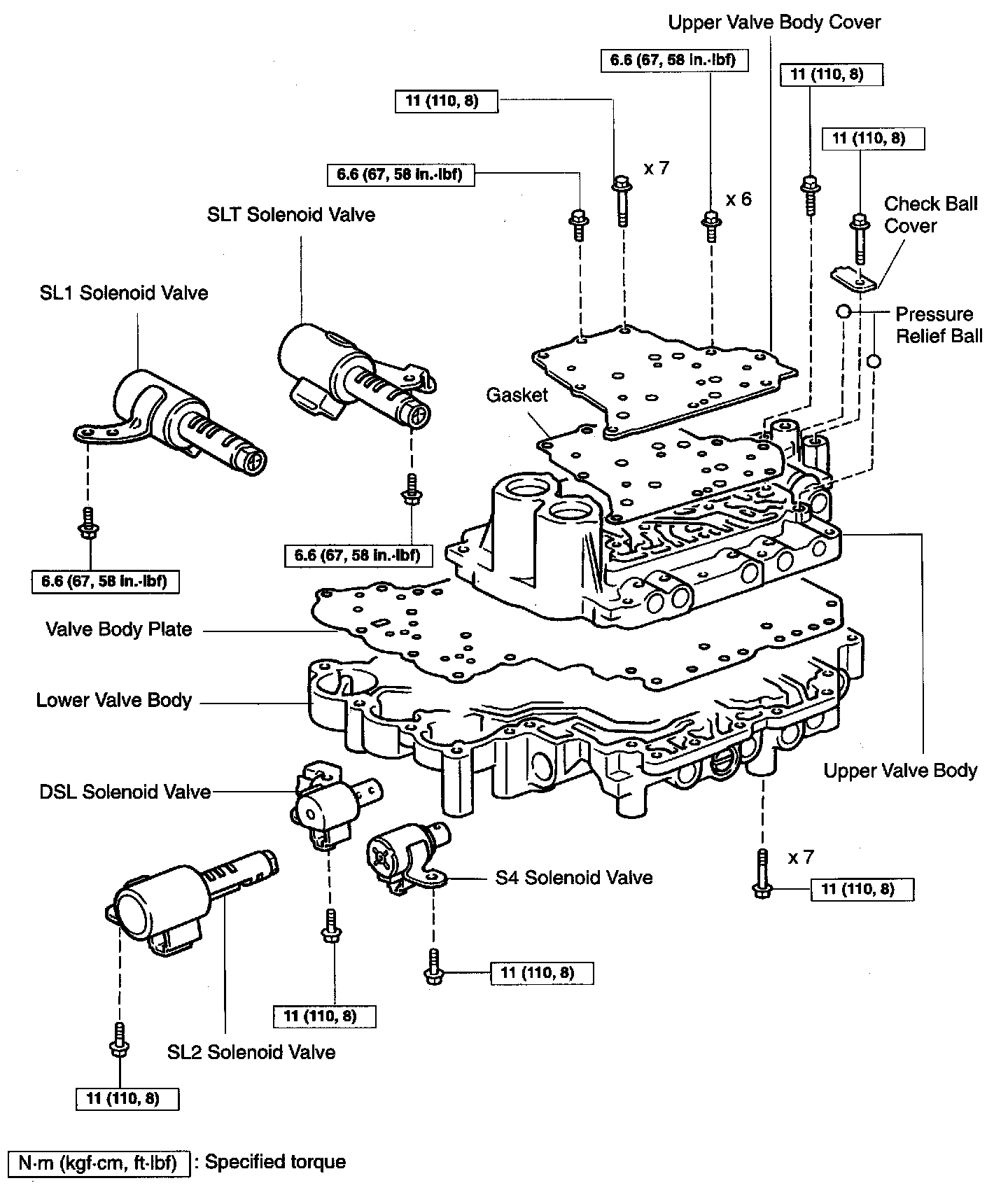 Upper Valve Body Cover

6.6 (67, 58 in.·lbf)

11 (110, 8)

11 (110, 8)

11 (110, 8)

6.6 (67, 58 in.·lbf)

x 7

x 6

Check Ball Cover

SLT Solenoid Valve

SL1 Solenoid Valve

Pressure Relief Ball

Gasket

6.6 (67, 58 in.·lbf)

6.6 (67, 58 in.·lbf)

Valve Body Plate

Lower Valve Body

Upper Valve Body

DSL Solenoid Valve

x 7

S4 Solenoid Valve

11 (110, 8)

11 (110, 8)

11 (110, 8)

SL2 Solenoid Valve

11 (110, 8)

N·m (kgf·cm, ft·lbf) : Specified torque