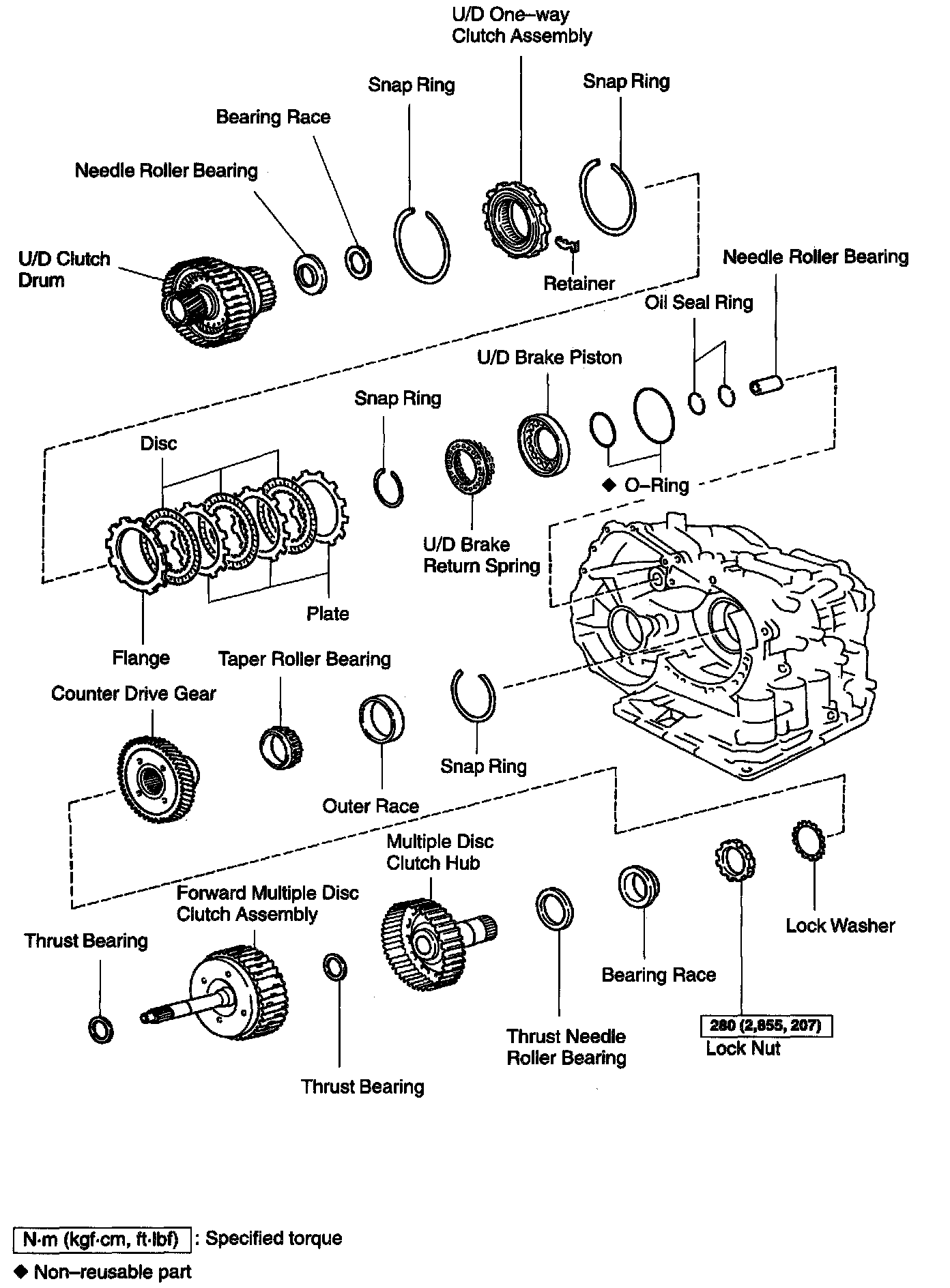 U/D One–way Clutch Assembly

Snap Ring

Snap Ring

Bearing Race

Needle Roller Bearing

U/D Clutch Drum

Retainer

Needle Roller Bearing

Oil Seal Ring

U/D Brake Piston

Snap Ring

Disc

◆ O–Ring

U/D Brake Return Spring

Plate

Flange

Taper Roller Bearing

Counter Drive Gear

Snap Ring

Outer Race

Multiple Disc Clutch Hub

Forward Multiple Disc Clutch Assembly

Thrust Bearing

Lock Washer

Bearing Race

280 (2,855, 207)

Lock Nut

Thrust Needle Roller Bearing

Thrust Bearing

N·m (kgf·cm, ft·lbf) : Specified torque

◆ Non–reusable part