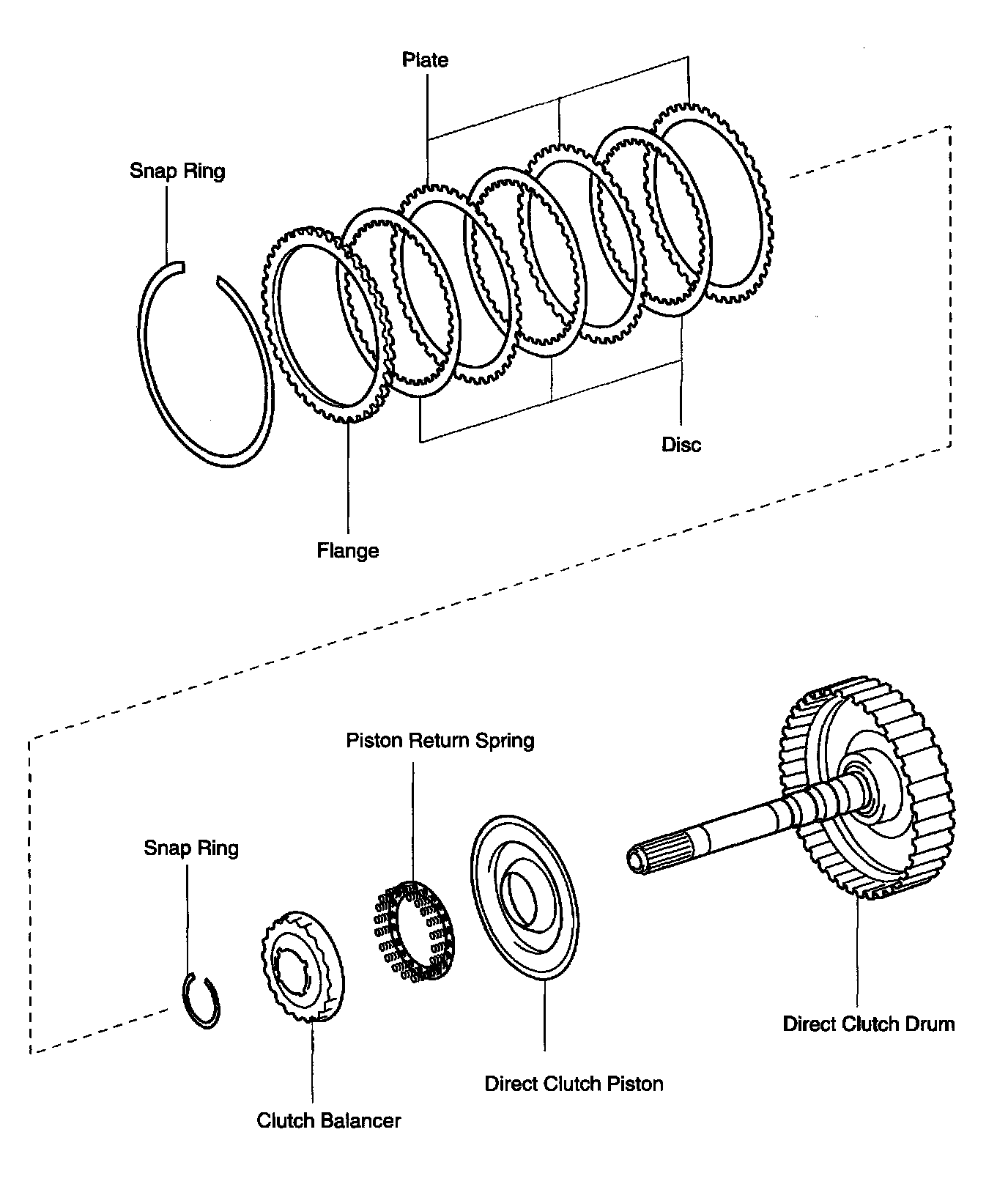 Plate

Snap Ring

Disc

Flange

Piston Return Spring

Snap Ring

Direct Clutch Drum

Direct Clutch Piston

Clutch Balancer