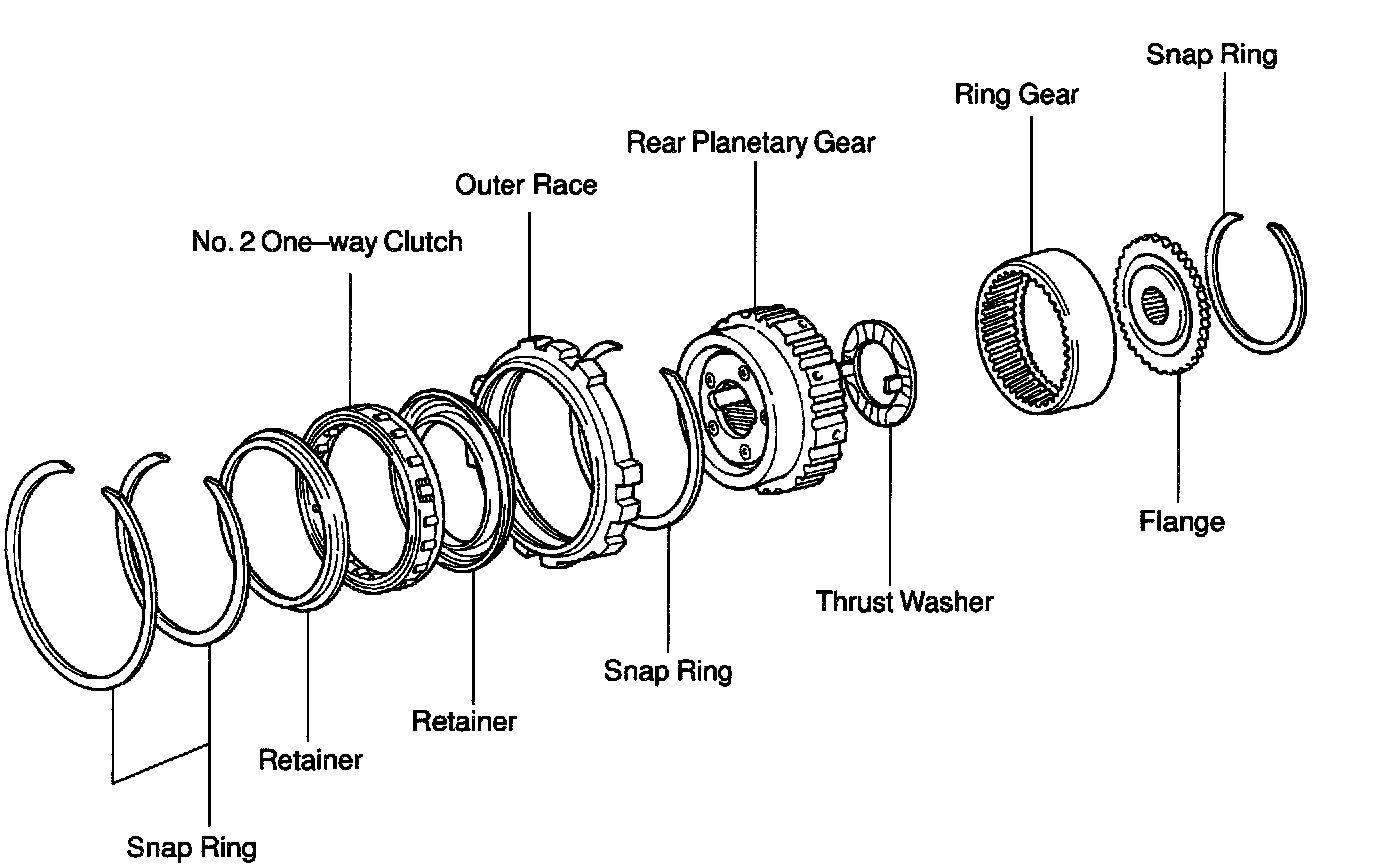 Snap Ring

Ring Gear

Rear Planetary Gear

Outer Race

No. 2 One–way Clutch

Flange

Thrust Washer

Snap Ring

Retainer

Retainer

Snap Ring