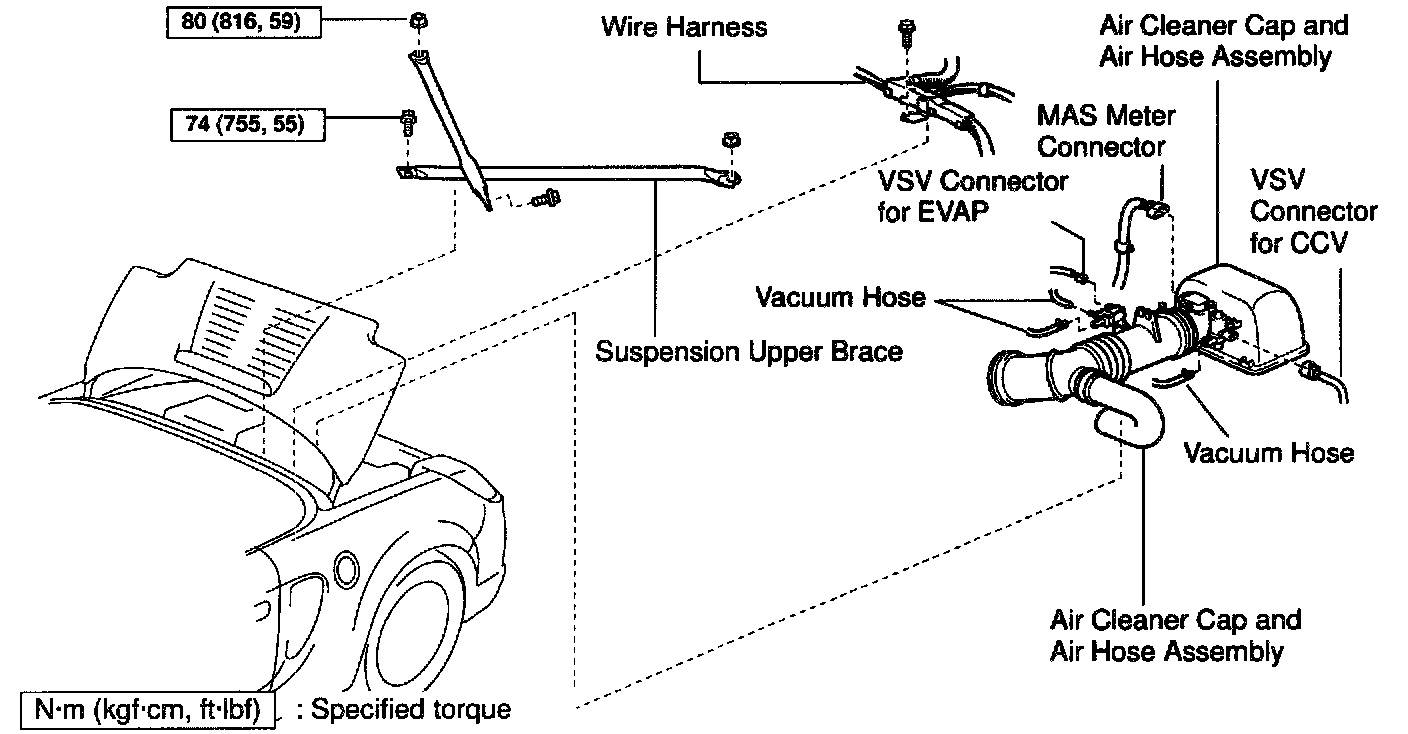 80 (816, 59)

74 (755, 55)

Wire Harness

Air Cleaner Cap and Air Hose Assembly

MAS Meter Connector

VSV Connector for EVAP

VSV Connector for CCV

Vacuum Hose

Suspension Upper Brace

Vacuum Hose

Air Cleaner Cap and Air Hose Assembly

N·m (kgf·cm, ft·lbf) : Specified torque