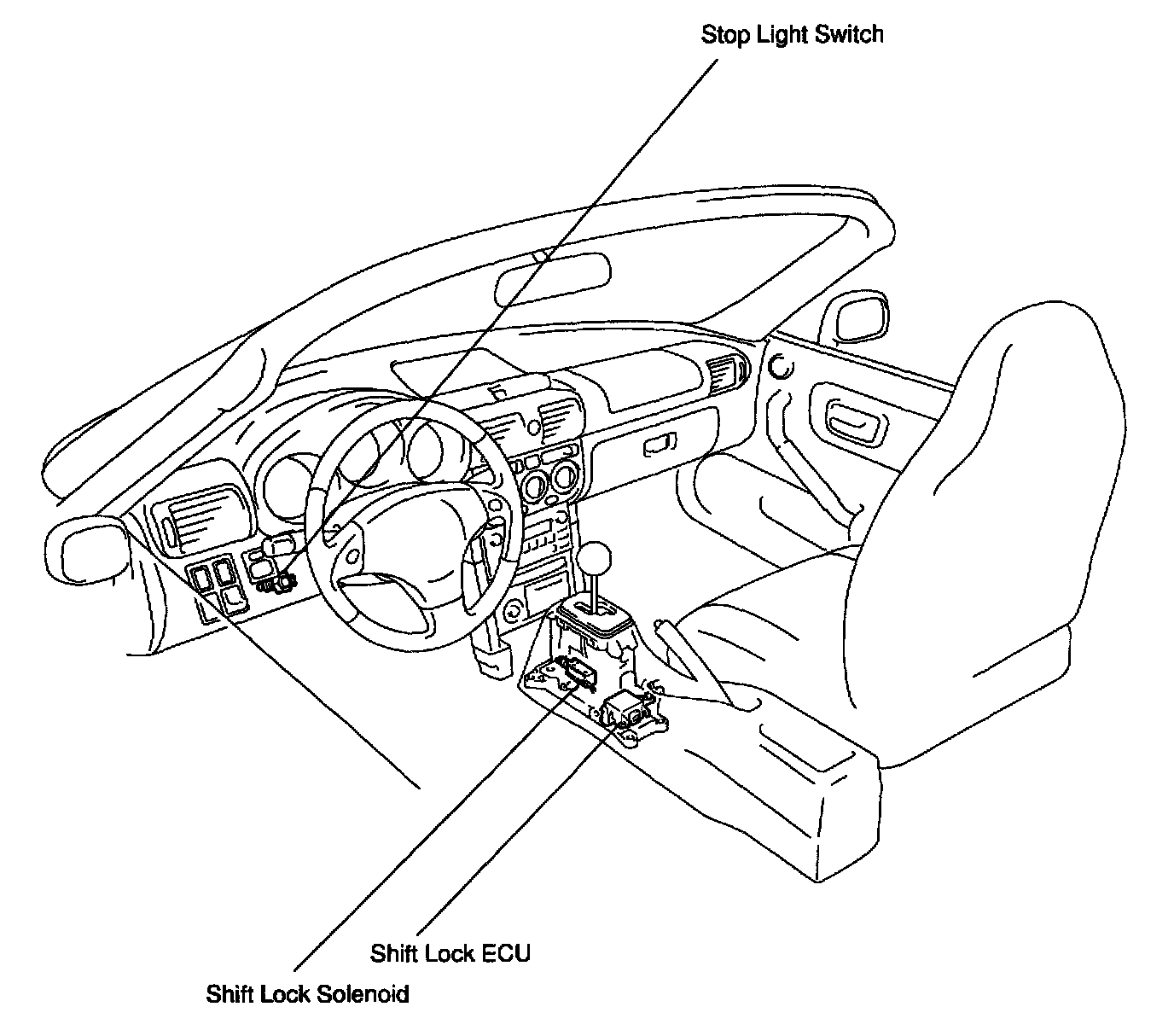 Stop Light Switch

Shift Lock ECU

Shift Lock Solenoid