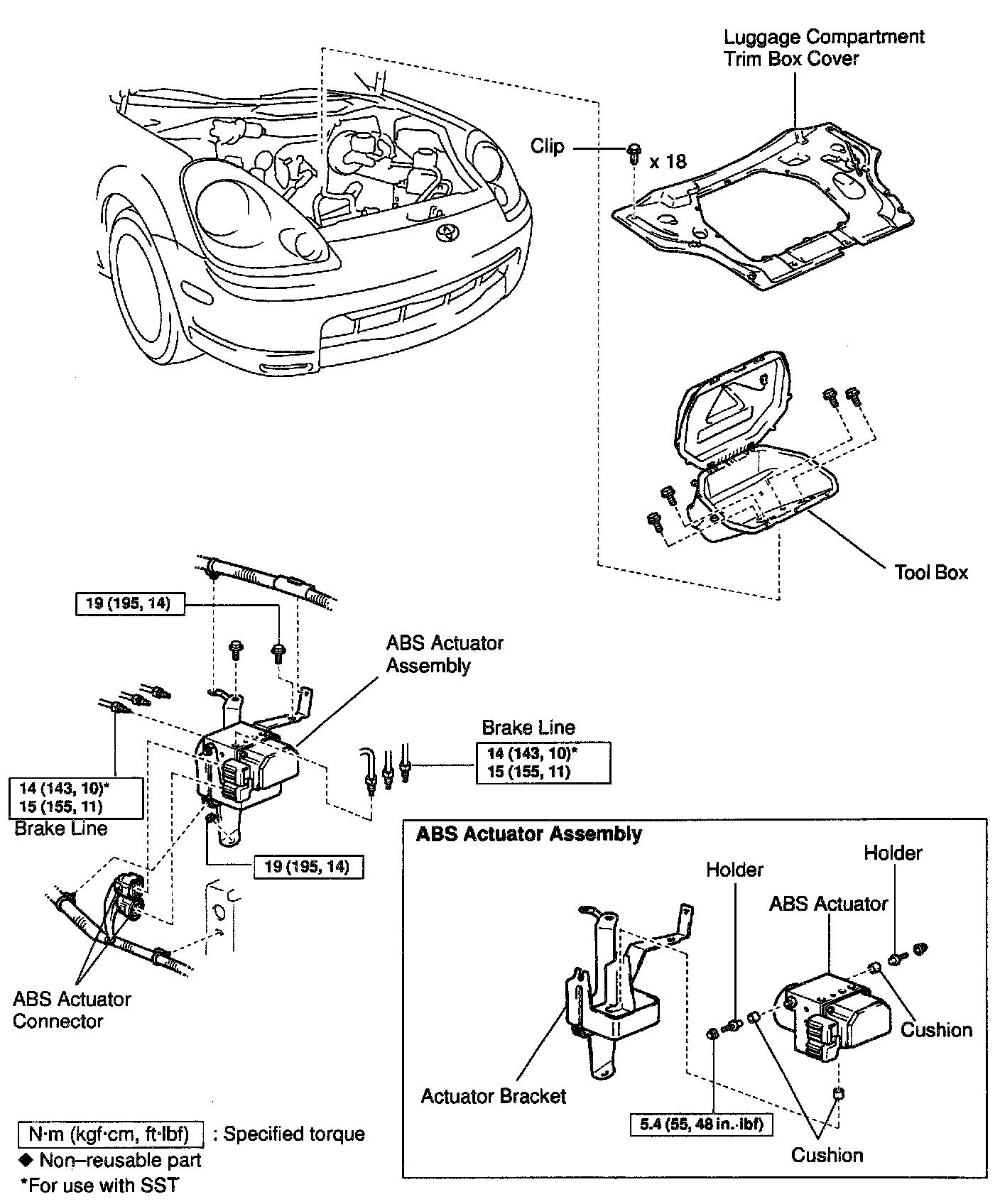 Luggage Compartment Trim Box Cover

Clip

x 18

Tool Box

19 (195, 14)

ABS Actuator Assembly

Brake Line

14 (143, 10)*
15 (155, 11)

14 (143, 10)*
15 (155, 11)

Brake Line

19 (195, 14)

ABS Actuator Connector

ABS Actuator Assembly

Holder

Holder

ABS Actuator

Cushion

Actuator Bracket

5.4 (55, 48 in.·lbf)

Cushion

N·m (kgf·cm, ft·lbf) : Specified torque
◆ Non–reusable part
*For use with SST