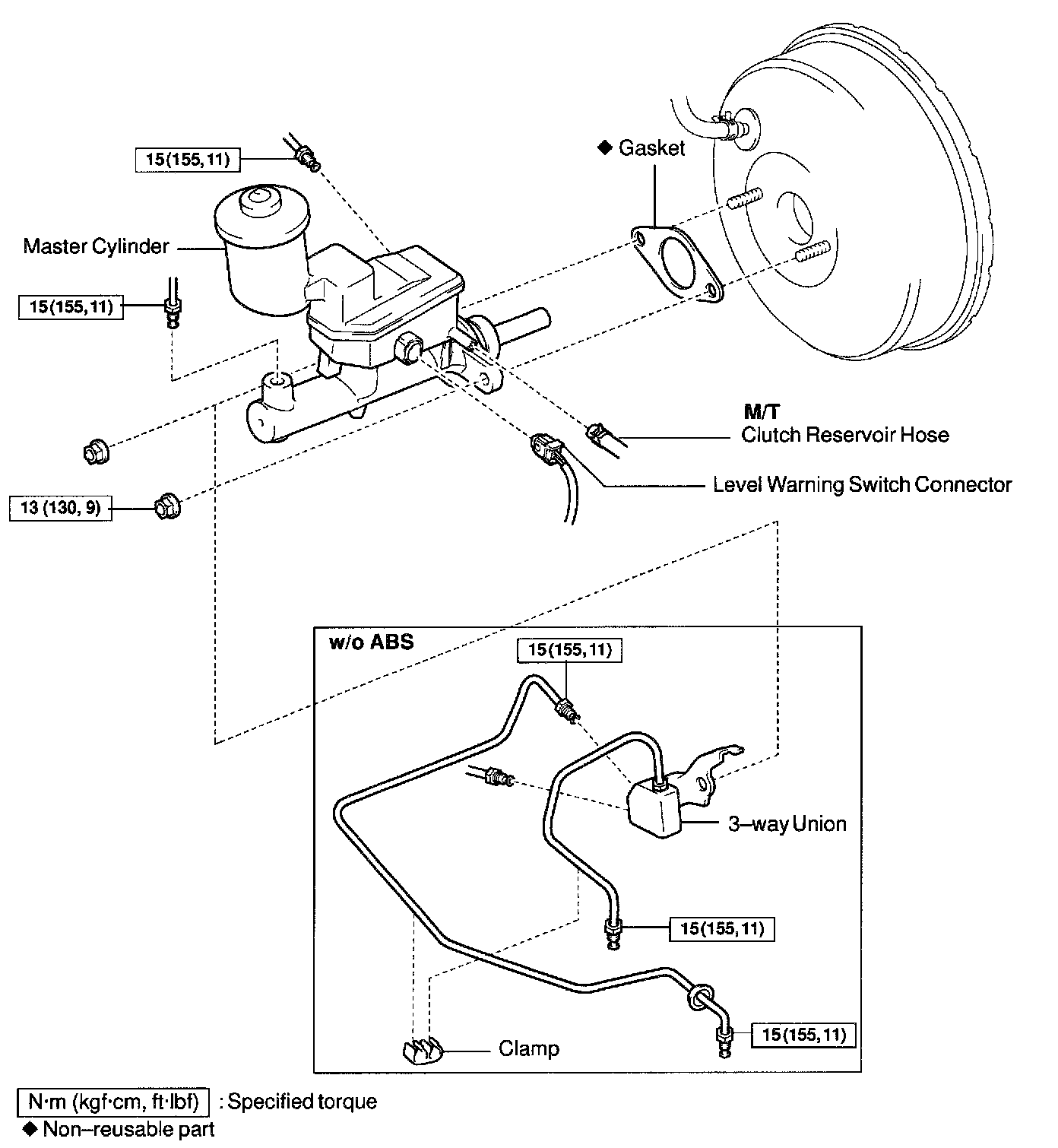 15(155, 11)

◆ Gasket

Master Cylinder

15(155, 11)

M/T
Clutch Reservoir Hose

Level Warning Switch Connector

13 (130, 9)

w/o ABS

15(155, 11)

3–way Union

15(155, 11)

15(155, 11)

Clamp

N·m (kgf·cm, ft·lbf) : Specified torque
◆ Non–reusable part