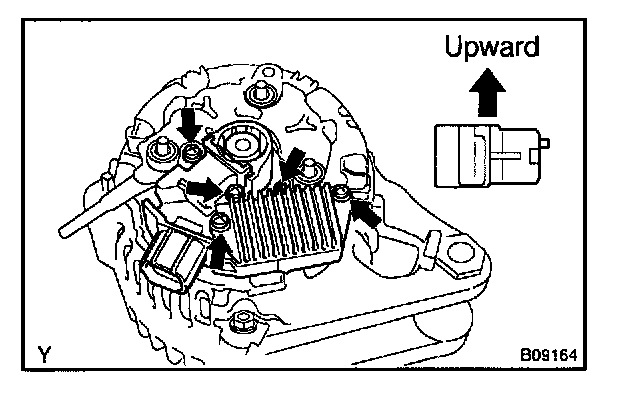 Upward

Y

B09164