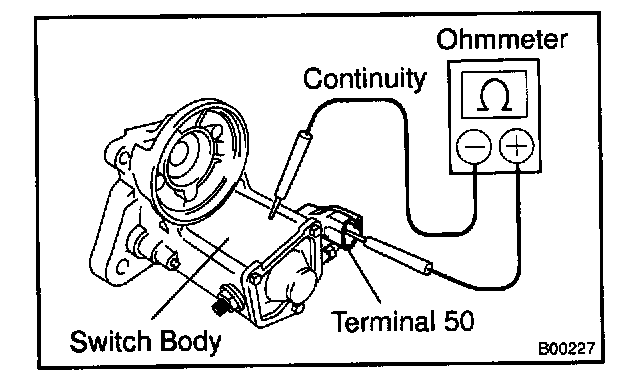 Ohmmeter

Continuity

$\Omega$

$-$ $+$

Terminal 50

Switch Body

B00227