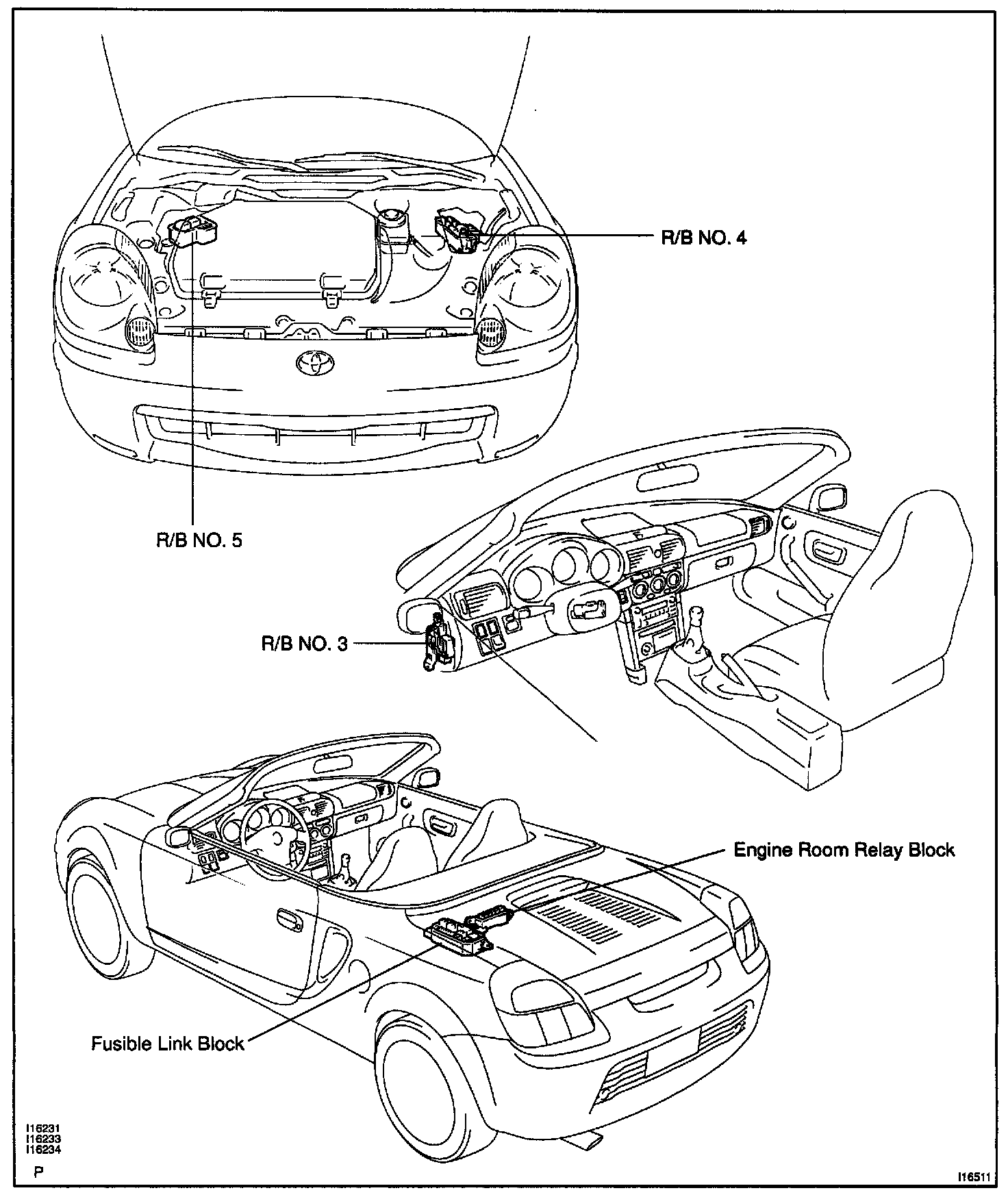 R/B NO. 4

R/B NO. 5

R/B NO. 3

Engine Room Relay Block

Fusible Link Block

I16231
I16233
I16234

P

I16511