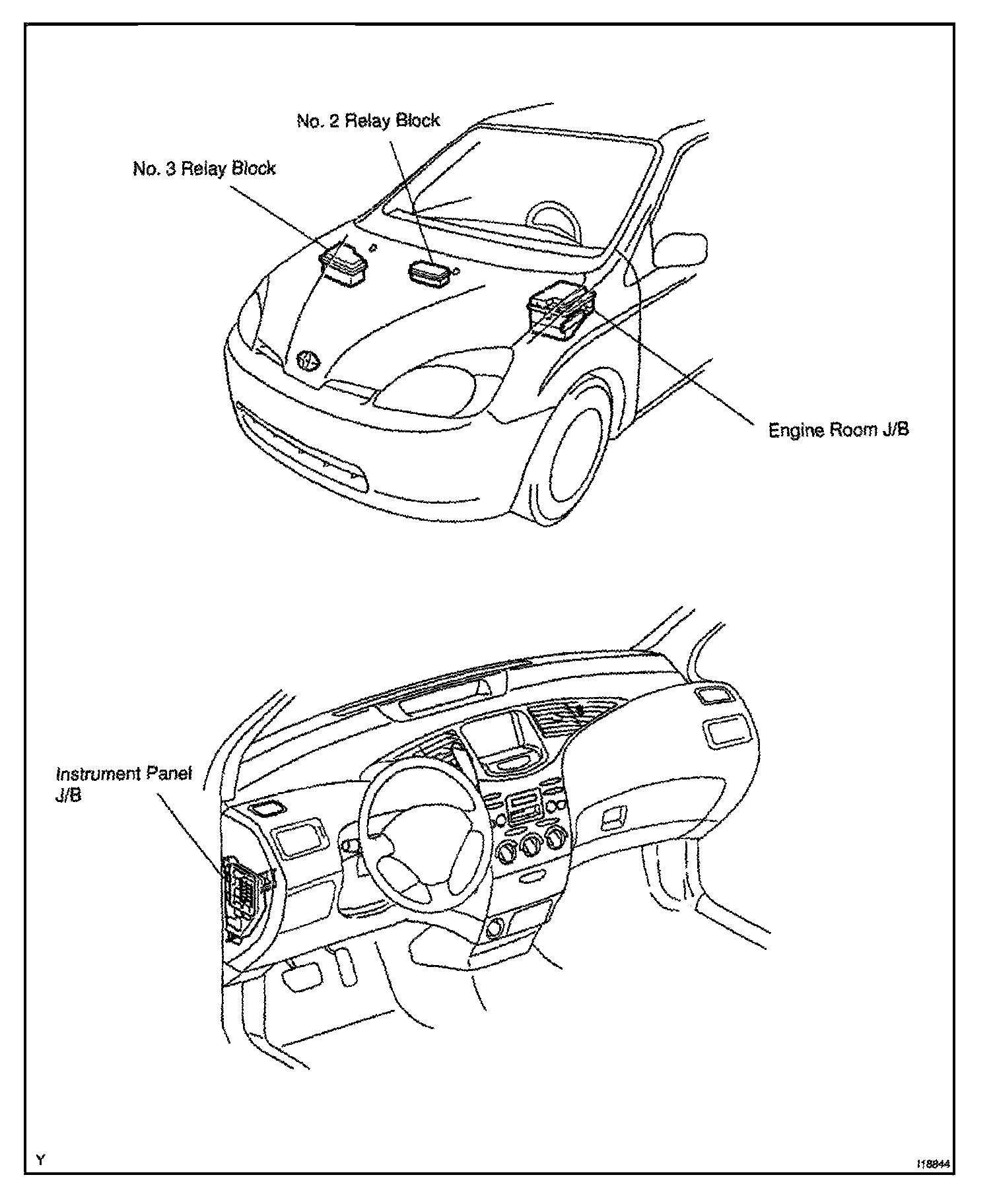 No. 2 Relay Block

No. 3 Relay Block

Engine Room J/B

Instrument Panel J/B

Y

I18844