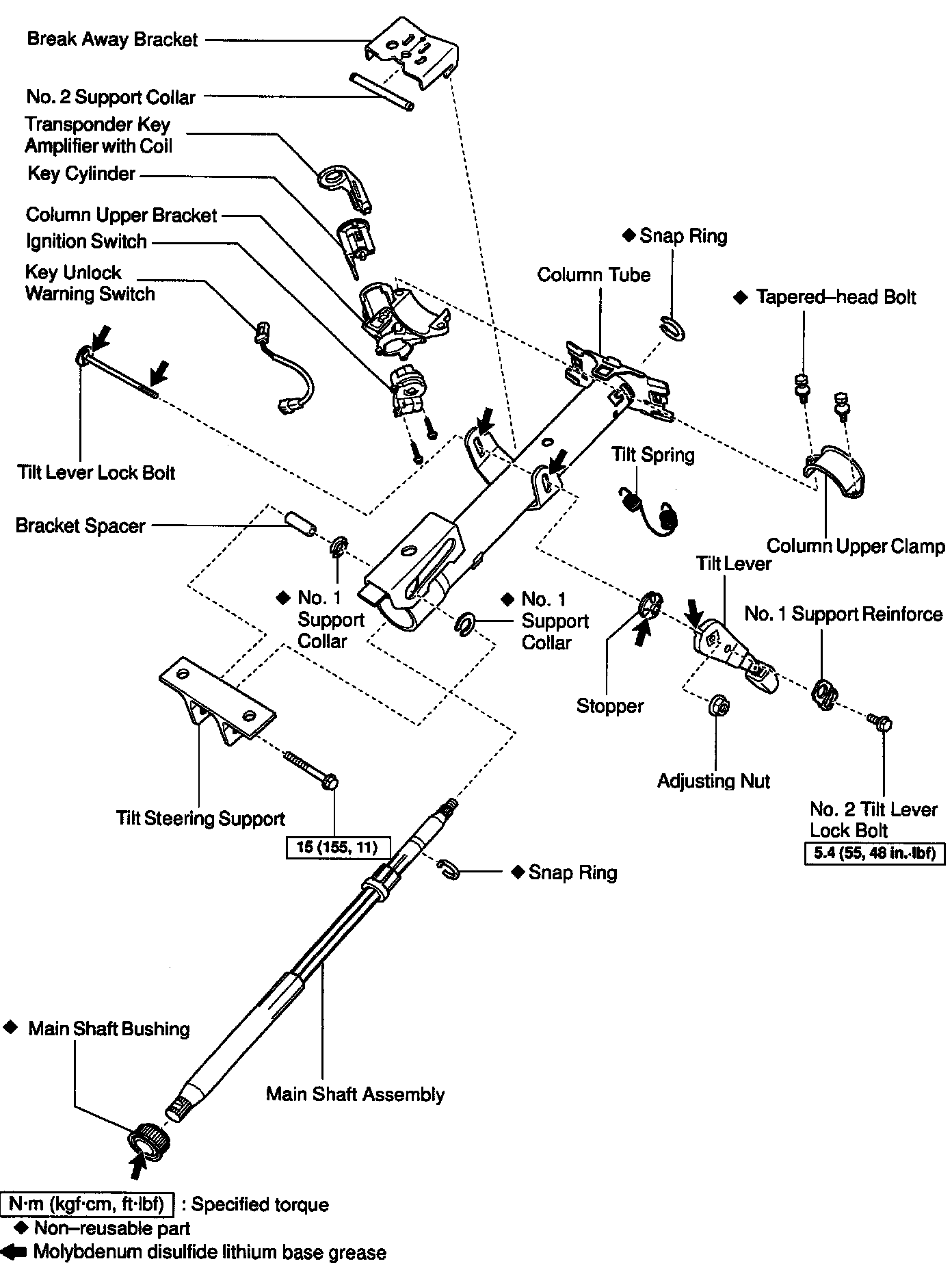 Break Away Bracket

No. 2 Support Collar

Transponder Key Amplifier with Coil

Key Cylinder

Column Upper Bracket

Ignition Switch

Key Unlock Warning Switch

◆ Snap Ring

Column Tube

◆ Tapered–head Bolt

Tilt Lever Lock Bolt

Tilt Spring

Bracket Spacer

Column Upper Clamp

Tilt Lever

◆ No. 1 Support Collar

◆ No. 1 Support Collar

No. 1 Support Reinforce

Stopper

Adjusting Nut

Tilt Steering Support

15 (155, 11)

No. 2 Tilt Lever Lock Bolt

5.4 (55, 48 in.·lbf)

◆ Snap Ring

◆ Main Shaft Bushing

Main Shaft Assembly

N·m (kgf·cm, ft·lbf) : Specified torque

◆ Non–reusable part

Molybdenum disulfide lithium base grease