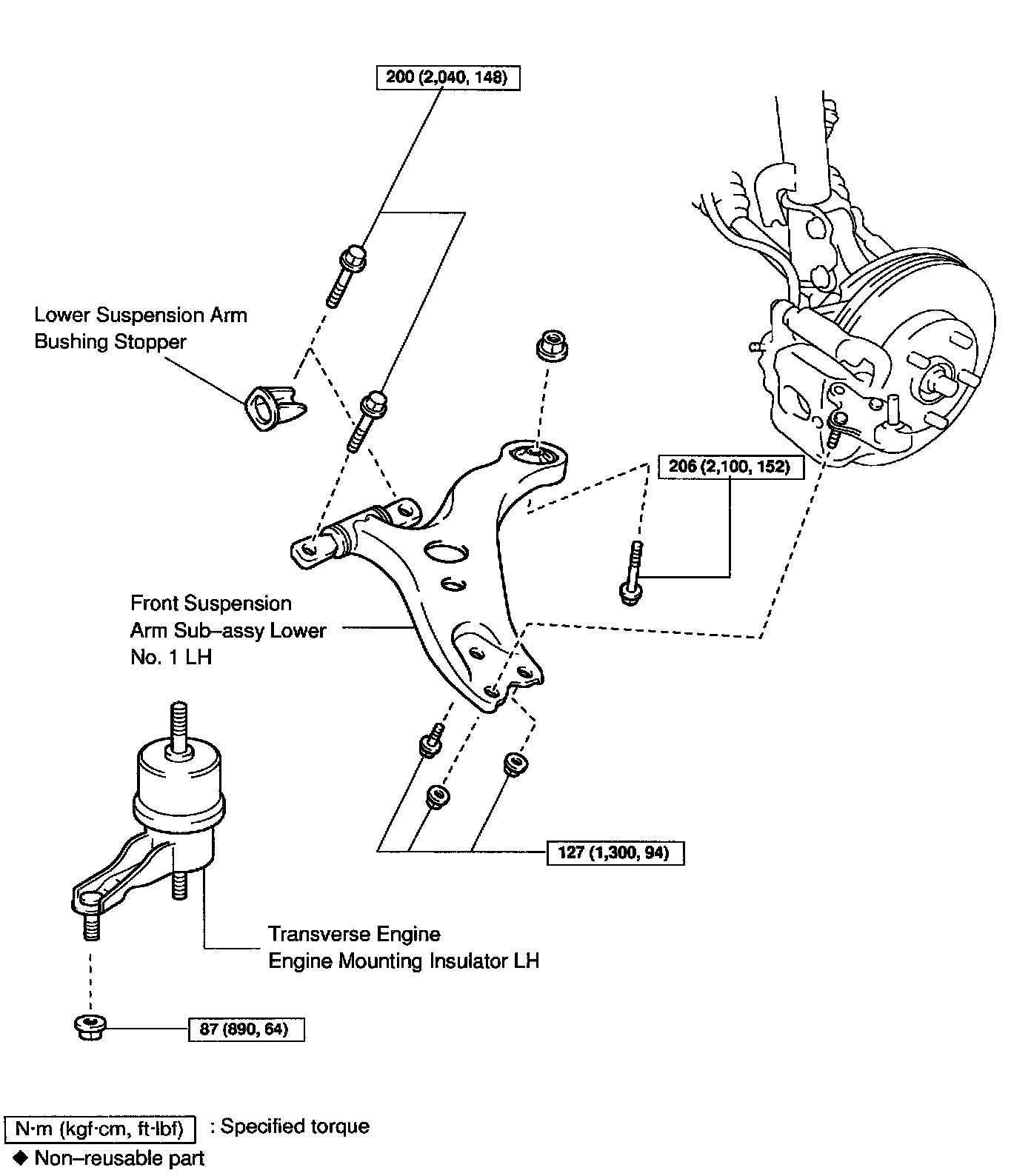 200 (2,040, 148)

Lower Suspension Arm Bushing Stopper

206 (2,100, 152)

Front Suspension Arm Sub–assy Lower No. 1 LH

127 (1,300, 94)

Transverse Engine Engine Mounting Insulator LH

87 (890, 64)

N·m (kgf·cm, ft·lbf) : Specified torque

◆ Non–reusable part