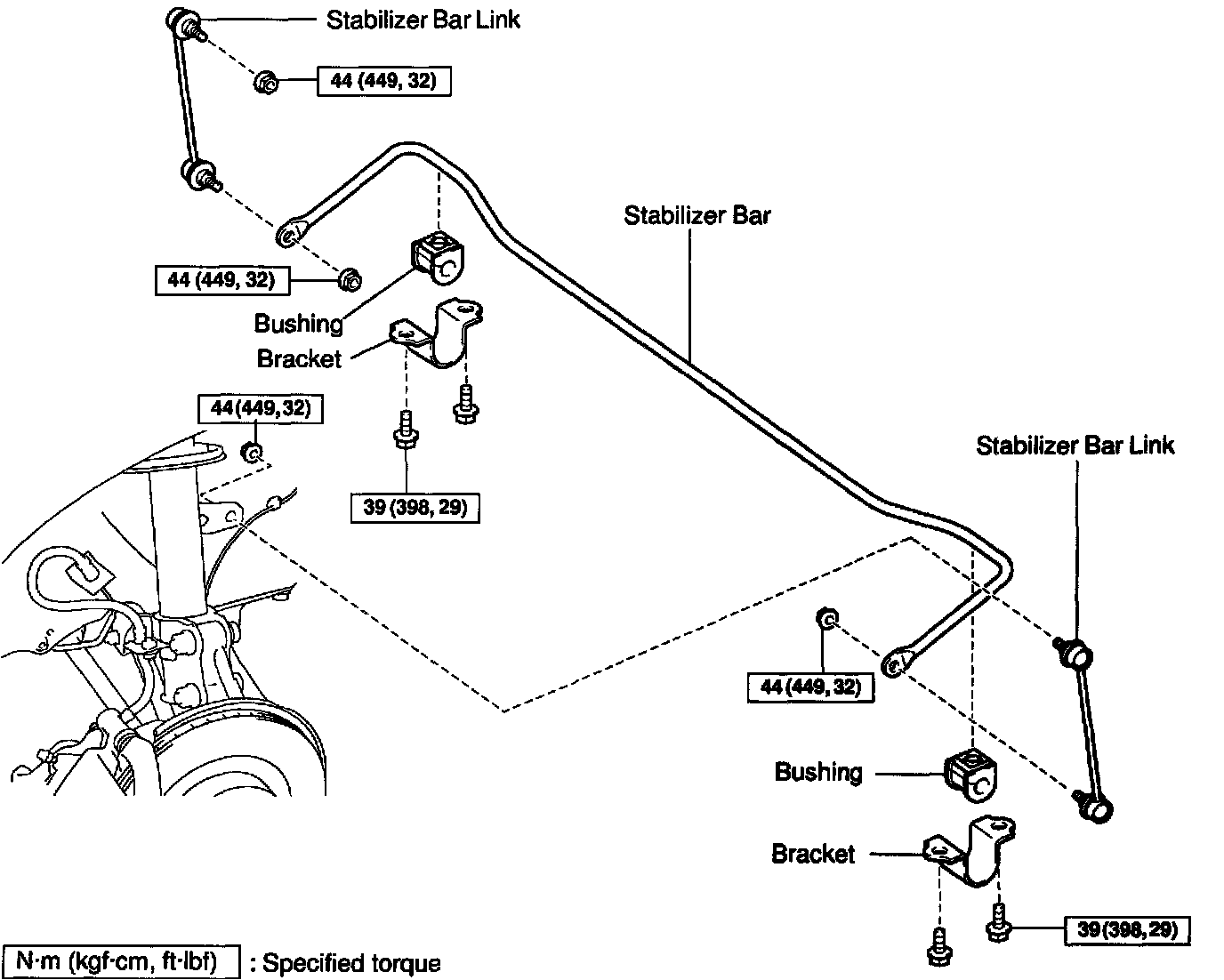 Stabilizer Bar Link

44 (449, 32)

Stabilizer Bar

44 (449, 32)

Bushing

Bracket

44(449,32)

39 (398, 29)

Stabilizer Bar Link

44 (449, 32)

Bushing

Bracket

39(398,29)

N·m (kgf·cm, ft·lbf) : Specified torque