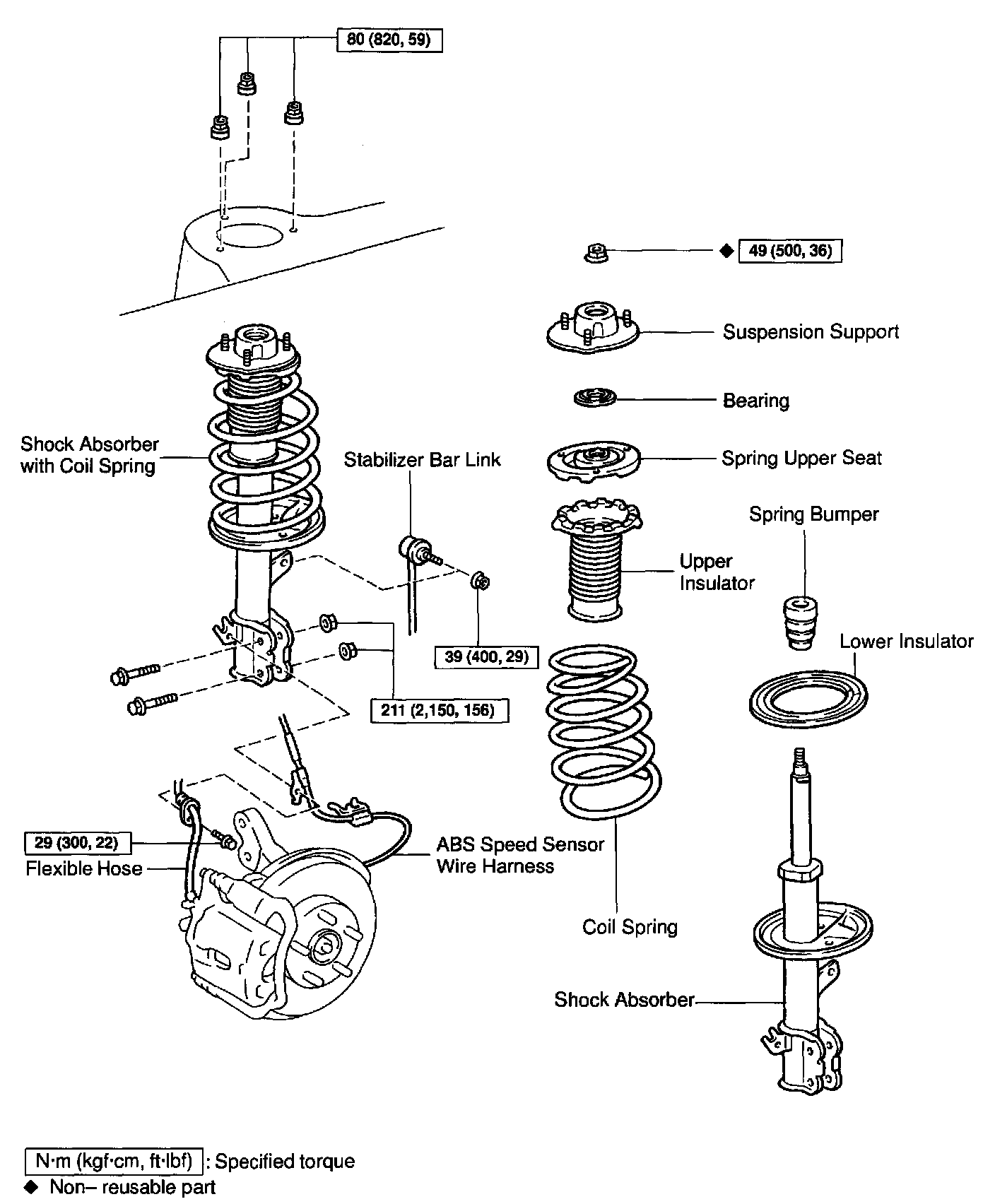 80 (820, 59)

◆ 49 (500, 36)

Suspension Support

Bearing

Shock Absorber with Coil Spring

Stabilizer Bar Link

Spring Upper Seat

Spring Bumper

Upper Insulator

Lower Insulator

39 (400, 29)

211 (2,150, 156)

29 (300, 22)

Flexible Hose

ABS Speed Sensor Wire Harness

Coil Spring

Shock Absorber

N·m (kgf·cm, ft·lbf) : Specified torque

◆ Non– reusable part